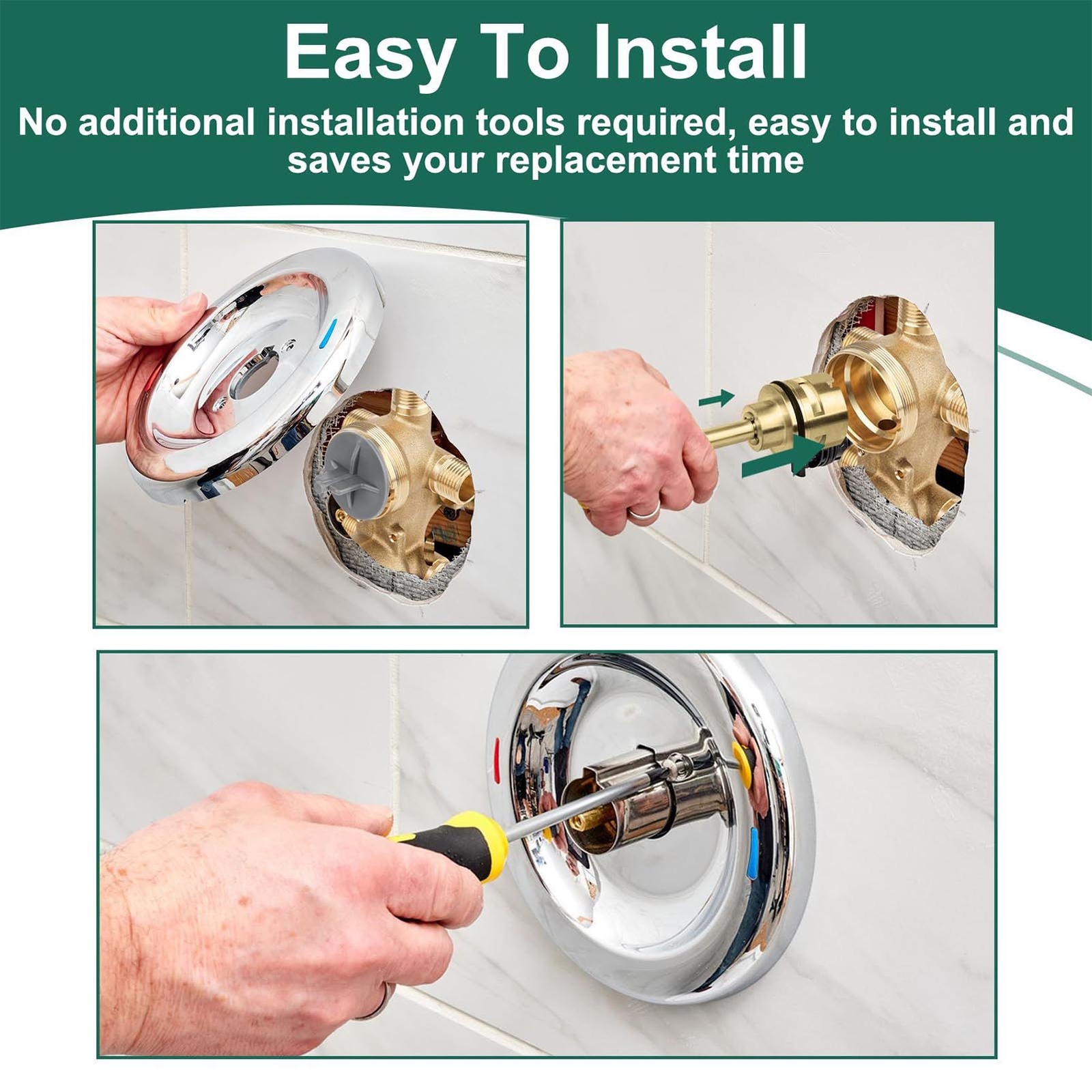 Easy To Install

No additional installation tools required, easy to install and saves your replacement time