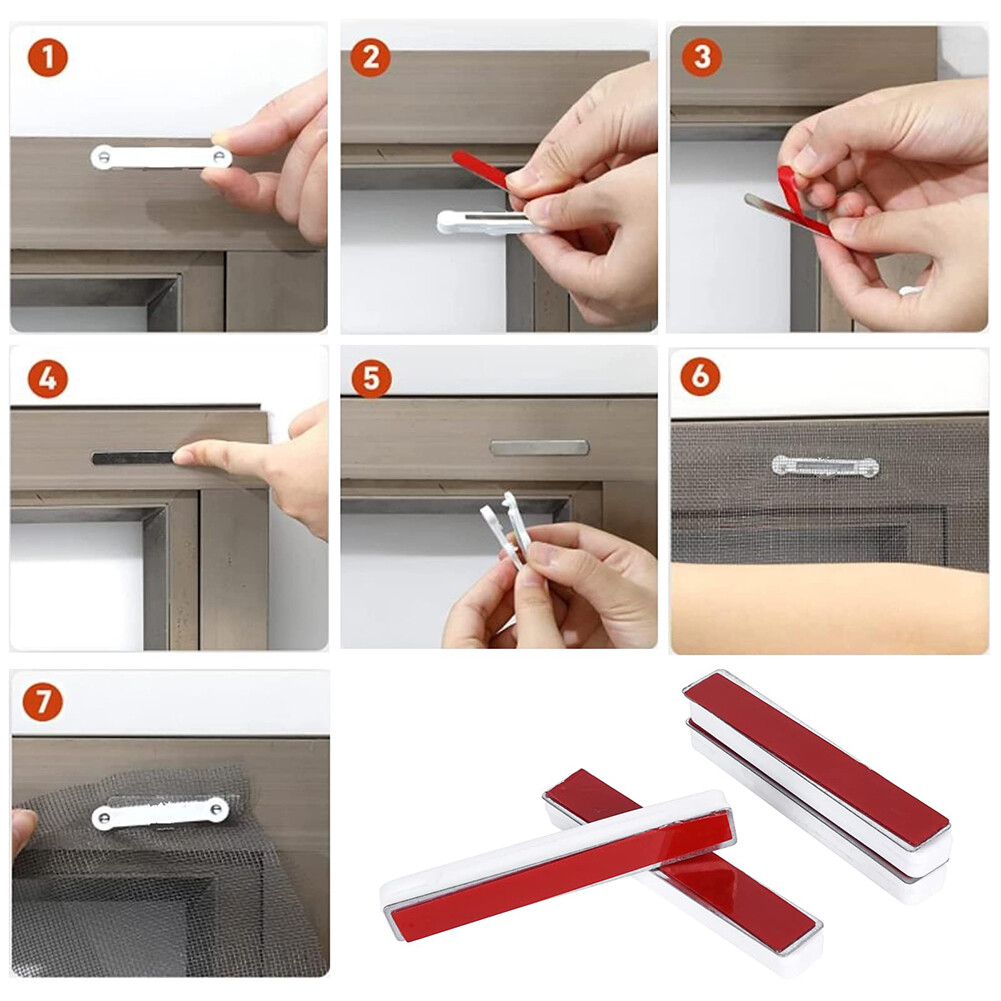 1

2

3

4

5

6

7