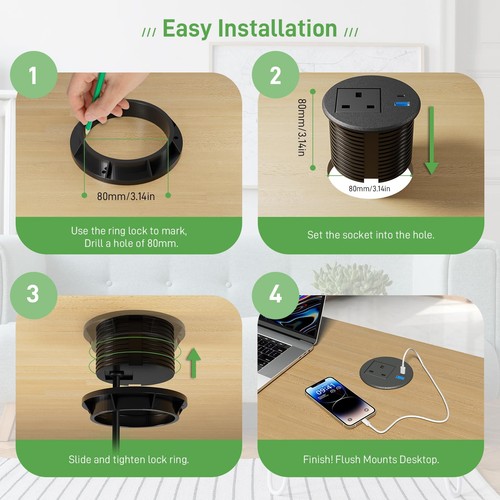 /// Easy Installation ///

1

80mm/3.14in

Use the ring lock to mark, Drill a hole of 80mm.

2

80mm/3.14in

80mm/3.14in

Set the socket into the hole.

3

Slide and tighten lock ring.

4

09:41

Finish! Flush Mounts Desktop.