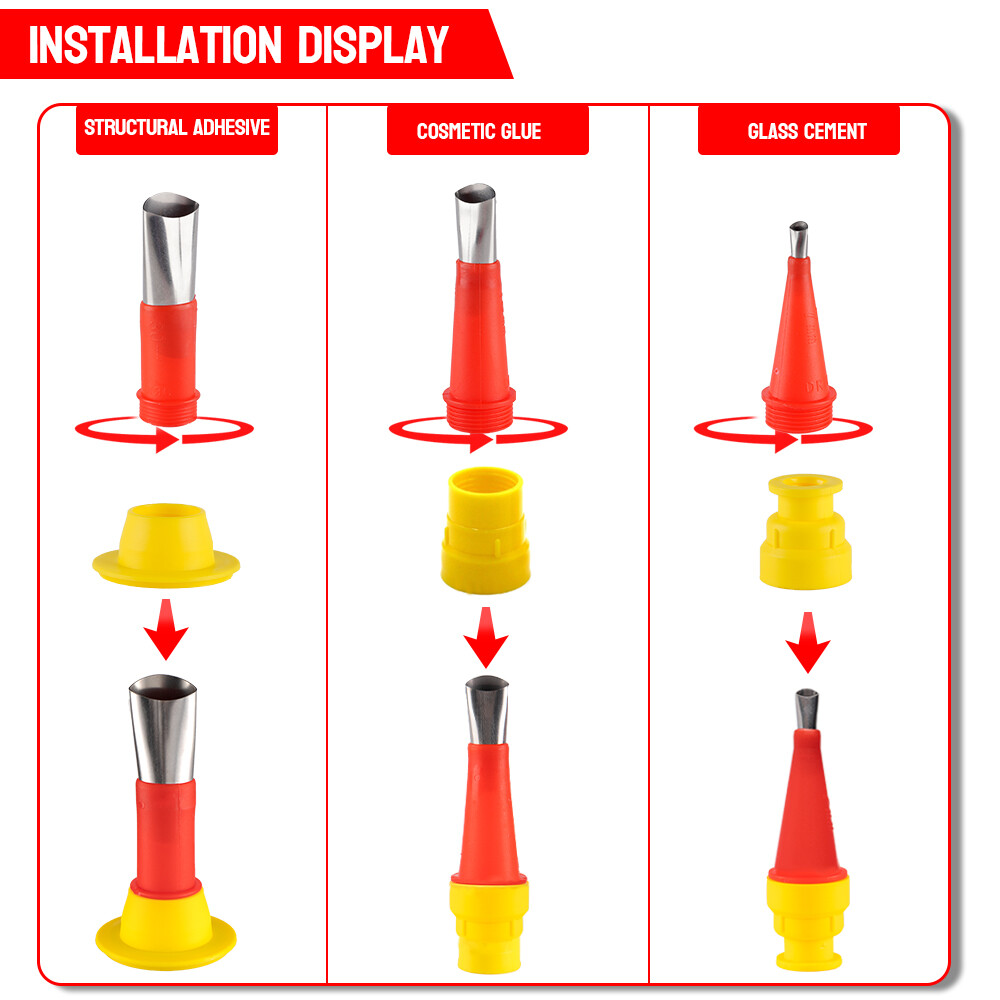 INSTALLATION DISPLAY

STRUCTURAL ADHESIVE

COSMETIC GLUE

GLASS CEMENT