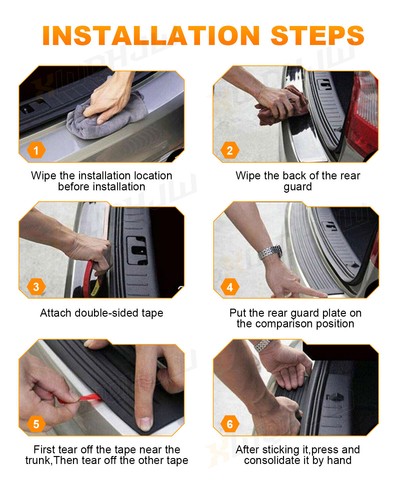 INSTALLATION STEPS

1

Wipe the installation location before installation

2

Wipe the back of the rear guard

3

Attach double-sided tape

4

Put the rear guard plate on the comparison position

5

First tear off the tape near the trunk,Then tear off the other tape

6

After sticking it,press and consolidate it by hand