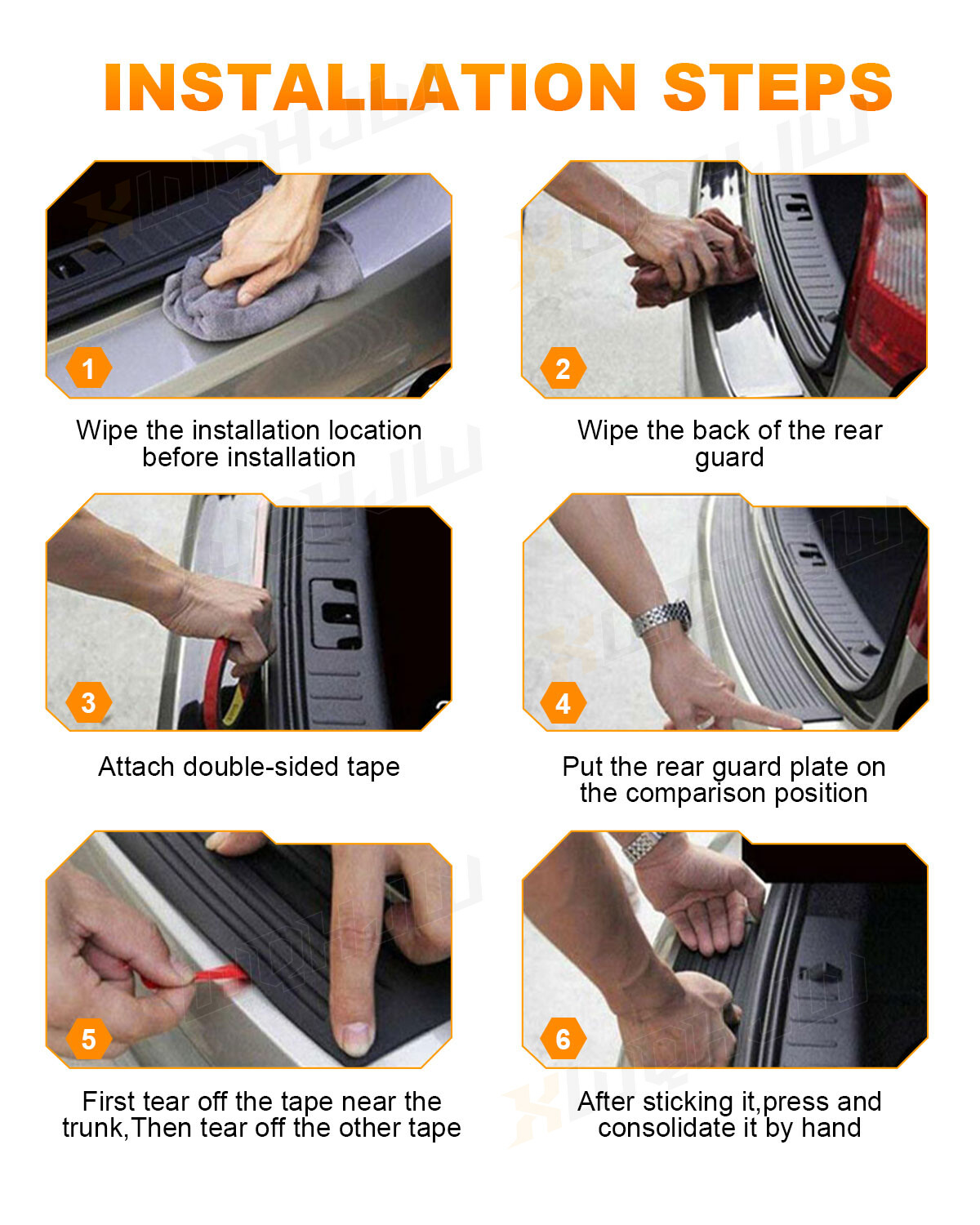 INSTALLATION STEPS

1

Wipe the installation location before installation

2

Wipe the back of the rear guard

3

Attach double-sided tape

4

Put the rear guard plate on the comparison position

5

First tear off the tape near the trunk,Then tear off the other tape

6

After sticking it,press and consolidate it by hand