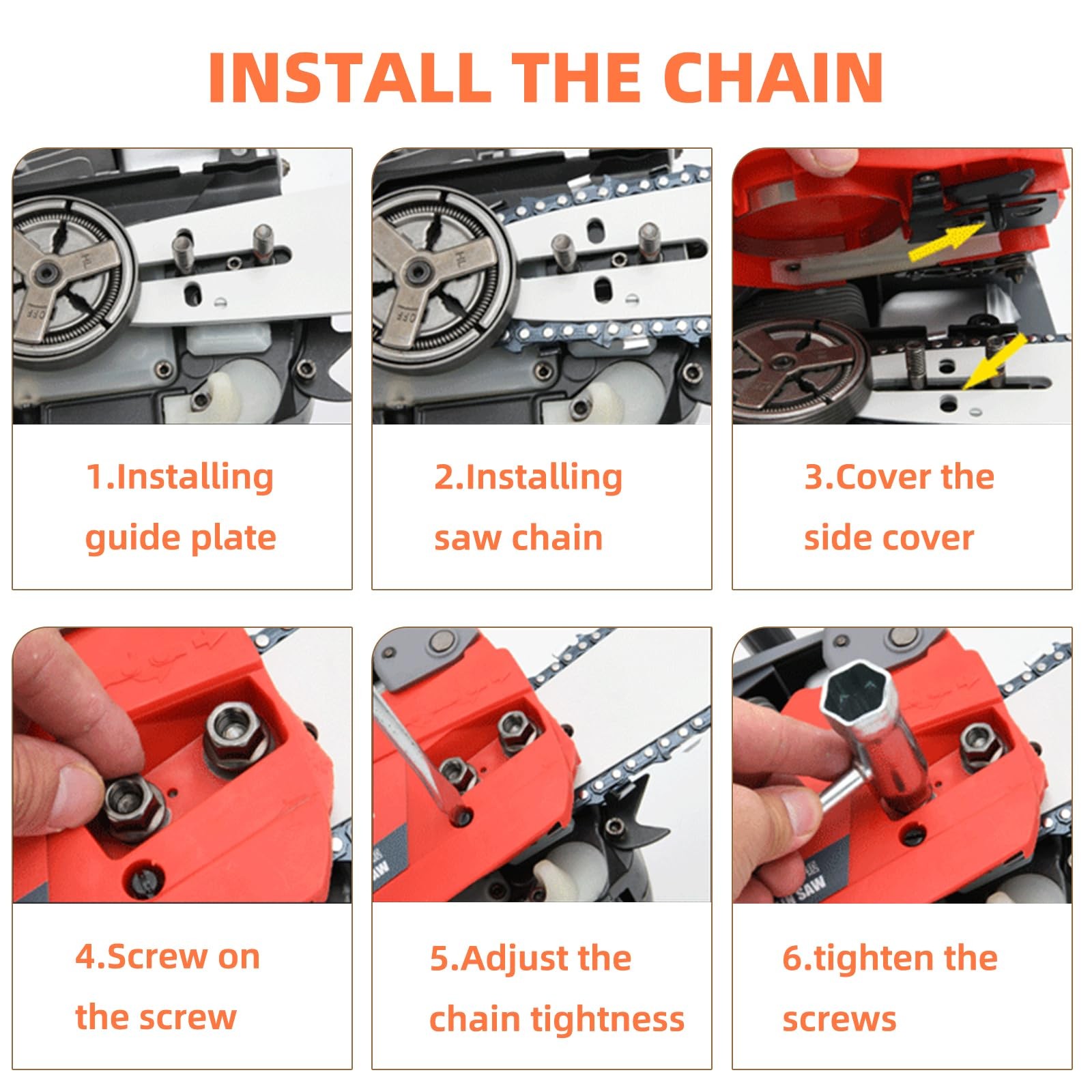 INSTALL THE CHAIN

1.Installing guide plate

2.Installing saw chain

3.Cover the side cover

4.Screw on the screw

5.Adjust the chain tightness

6.tighten the screws