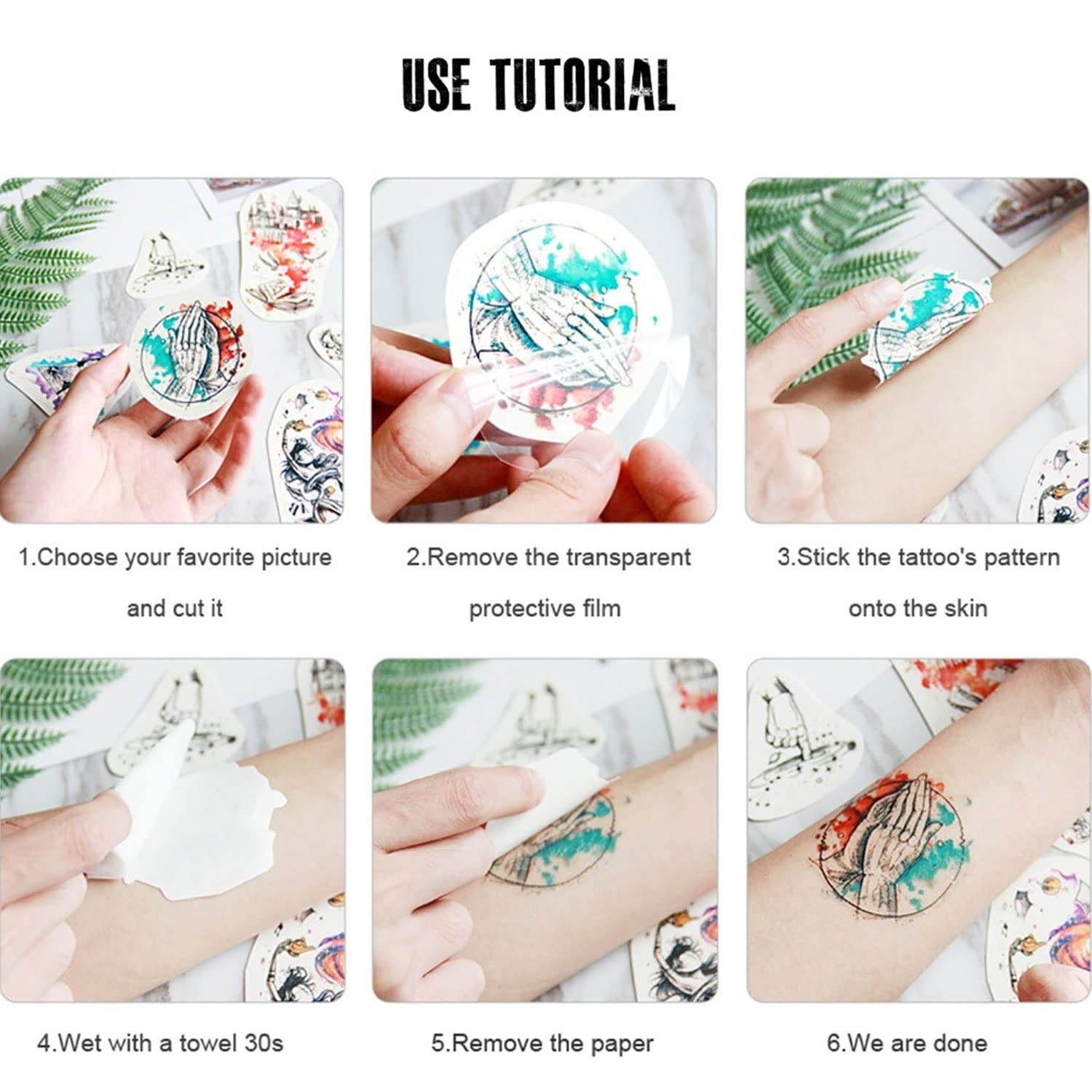 USE TUTORIAL

1.Choose your favorite picture and cut it

2.Remove the transparent protective film

3.Stick the tattoo's pattern onto the skin

4.Wet with a towel 30s

5.Remove the paper

6.We are done