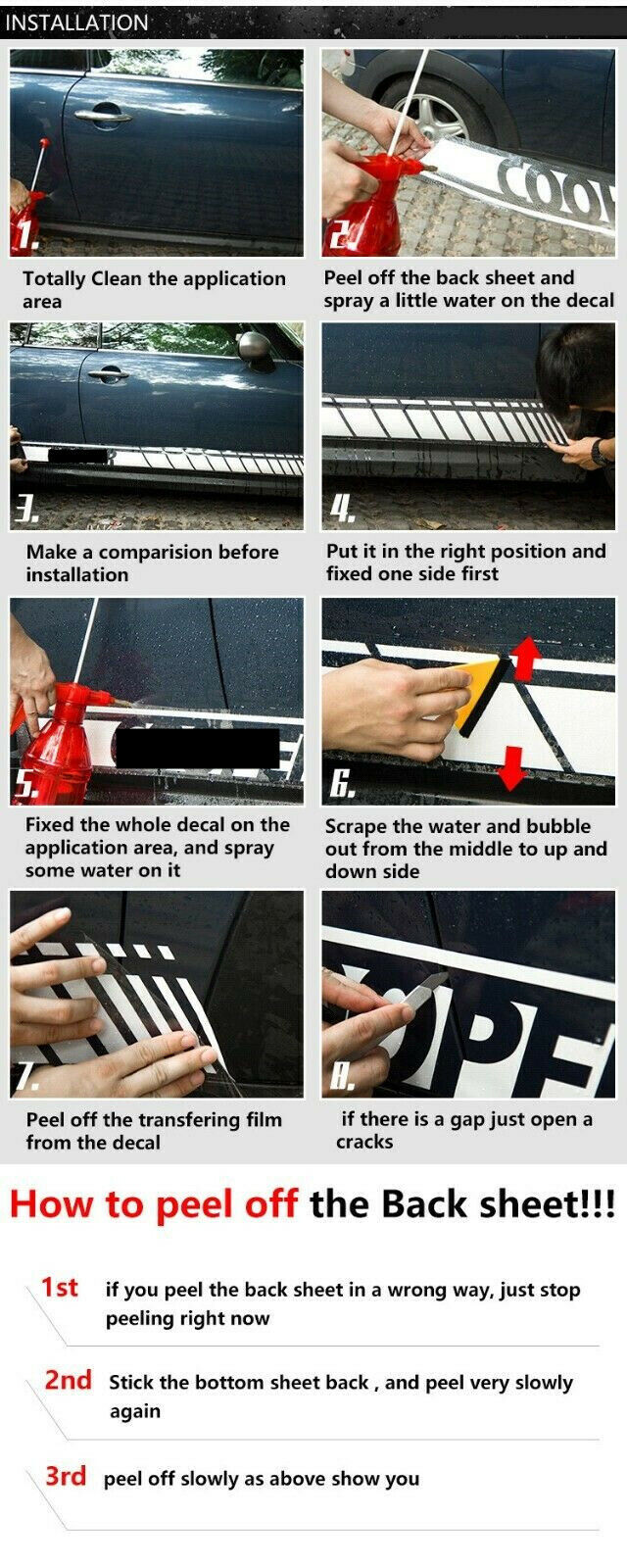 INSTALLATION

1.

Totally Clean the application area

2.

Peel off the back sheet and spray a little water on the decal

3.

Make a comparision before installation

4.

Put it in the right position and fixed one side first

5.

Fixed the whole decal on the application area, and spray some water on it

6.

Scrape the water and bubble out from the middle to up and down side

7.

Peel off the transfering film from the decal

8.

if there is a gap just open a cracks

How to peel off the Back sheet!!!

1st if you peel the back sheet in a wrong way, just stop peeling right now

2nd Stick the bottom sheet back , and peel very slowly again

3rd peel off slowly as above show you