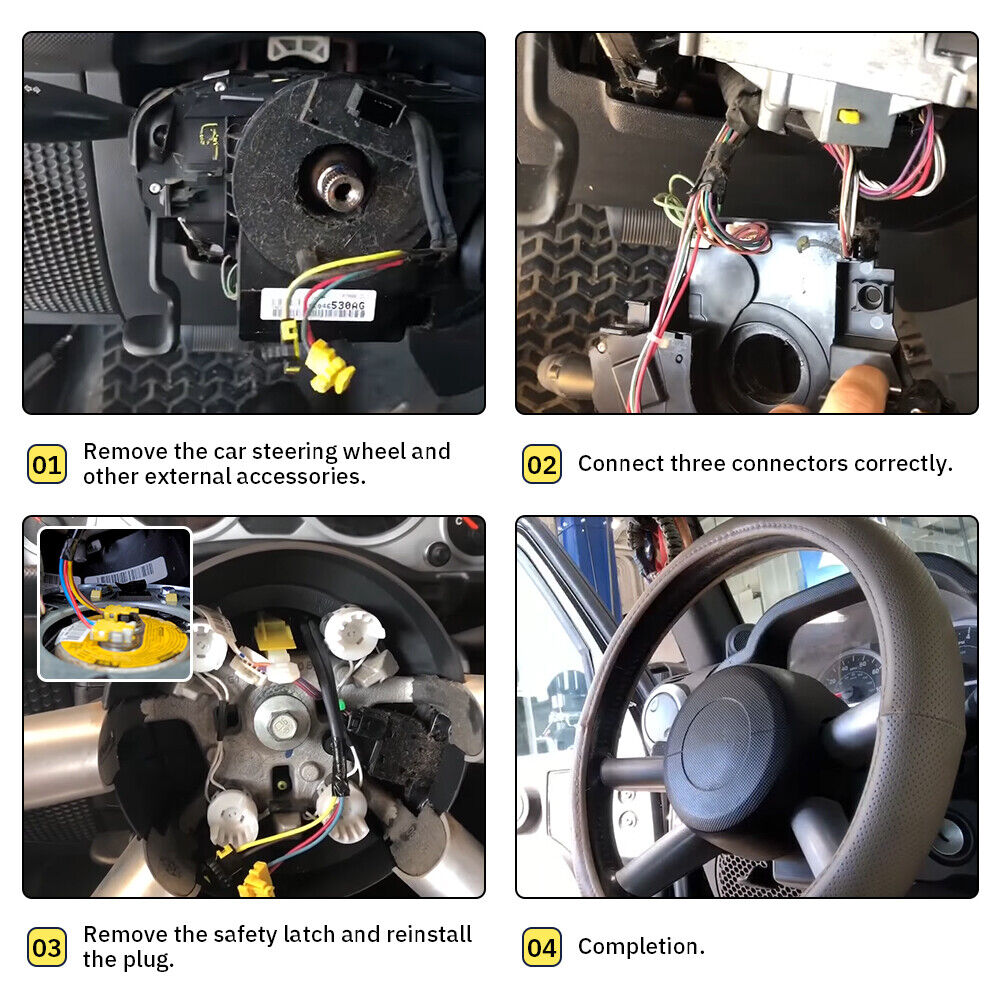 530AG

01 Remove the car steering wheel and other external accessories.

02 Connect three connectors correctly.

03 Remove the safety latch and reinstall the plug.

04 Completion.