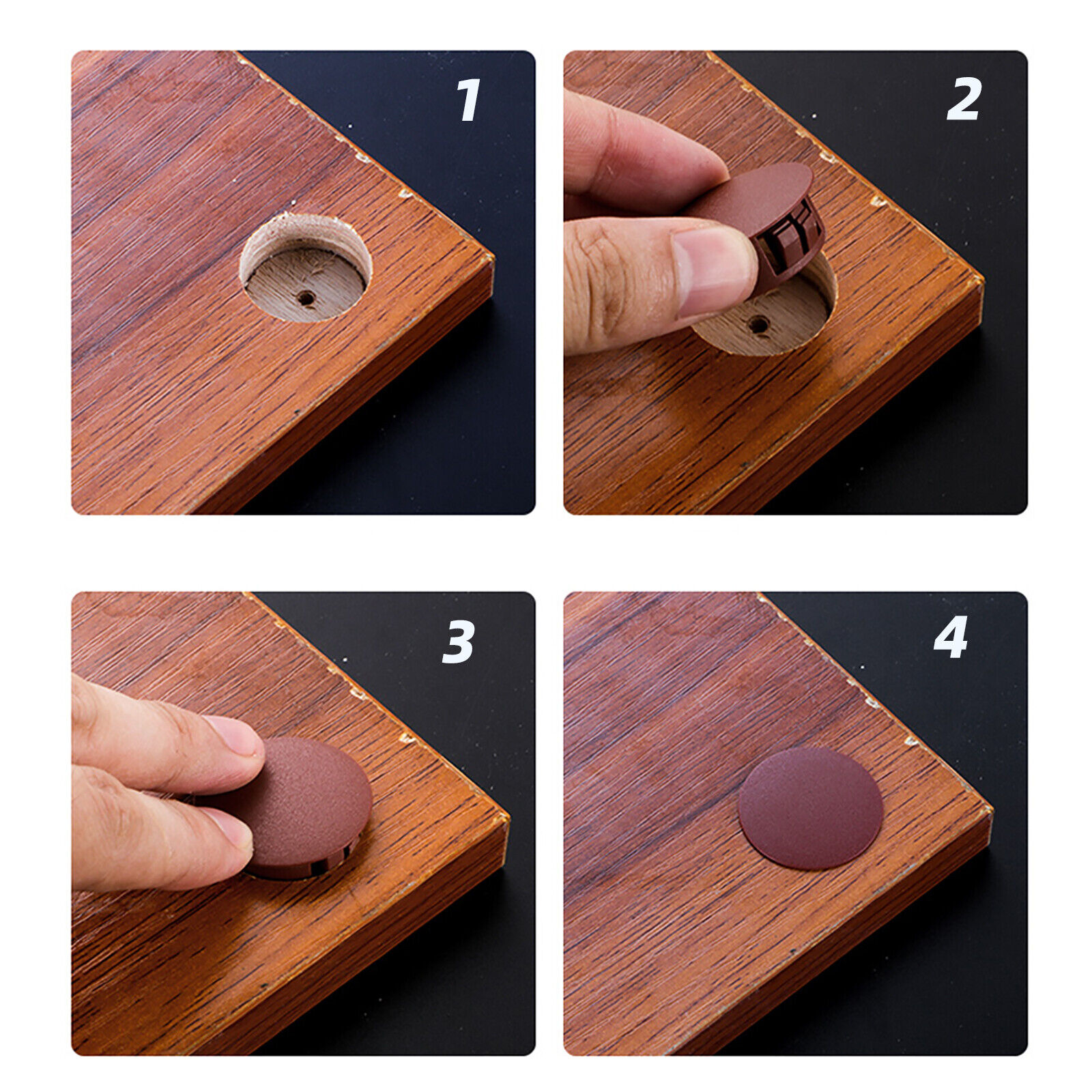 1

2

3

4