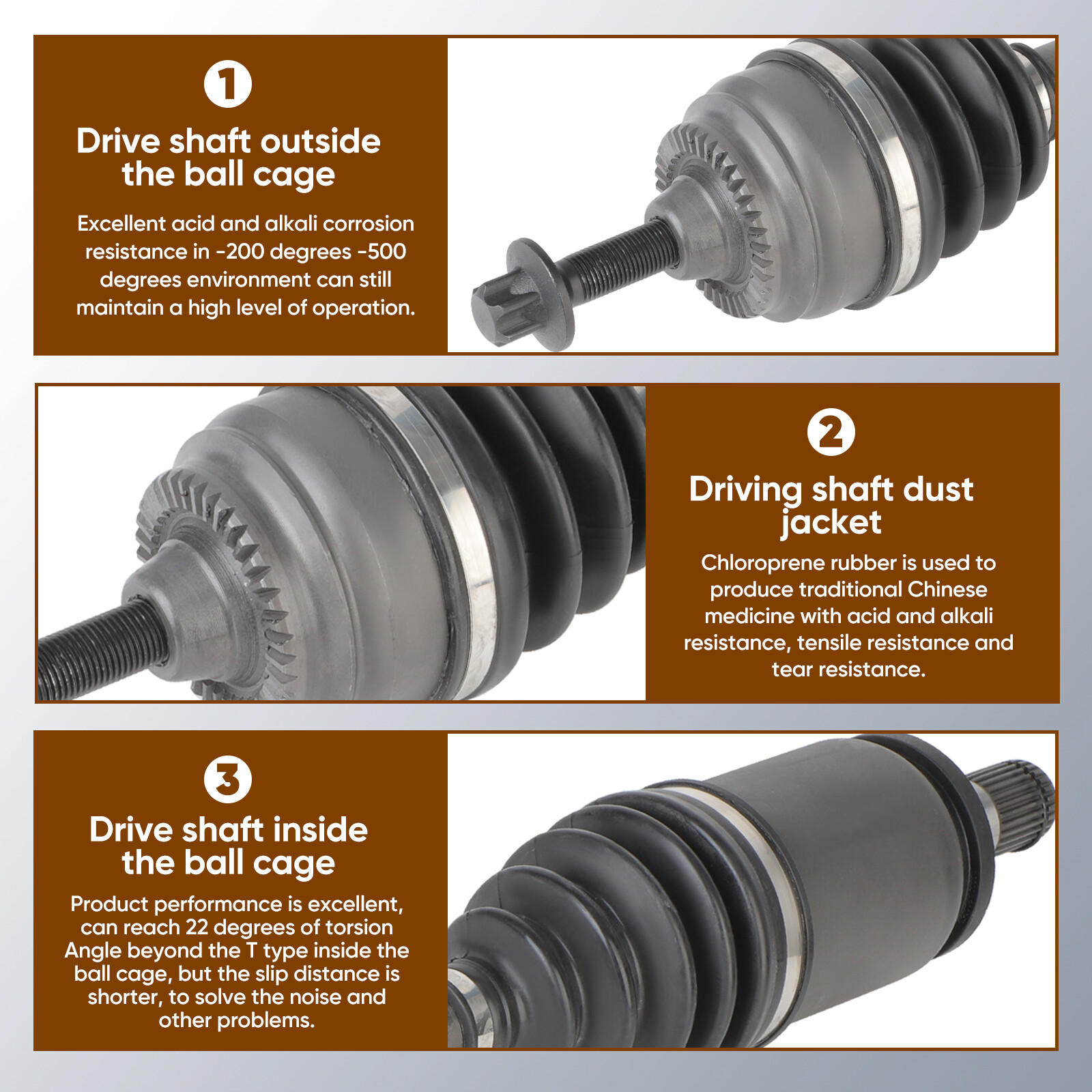 1

Drive shaft outside the ball cage

Excellent acid and alkali corrosion resistance in -200 degrees -500 degrees environment can still maintain a high level of operation.

2

Driving shaft dust jacket

Chloroprene rubber is used to produce traditional Chinese medicine with acid and alkali resistance, tensile resistance and tear resistance.

3

Drive shaft inside the ball cage

Product performance is excellent, can reach 22 degrees of torsion Angle beyond the T type inside the ball cage, but the slip distance is shorter, to solve the noise and other problems.