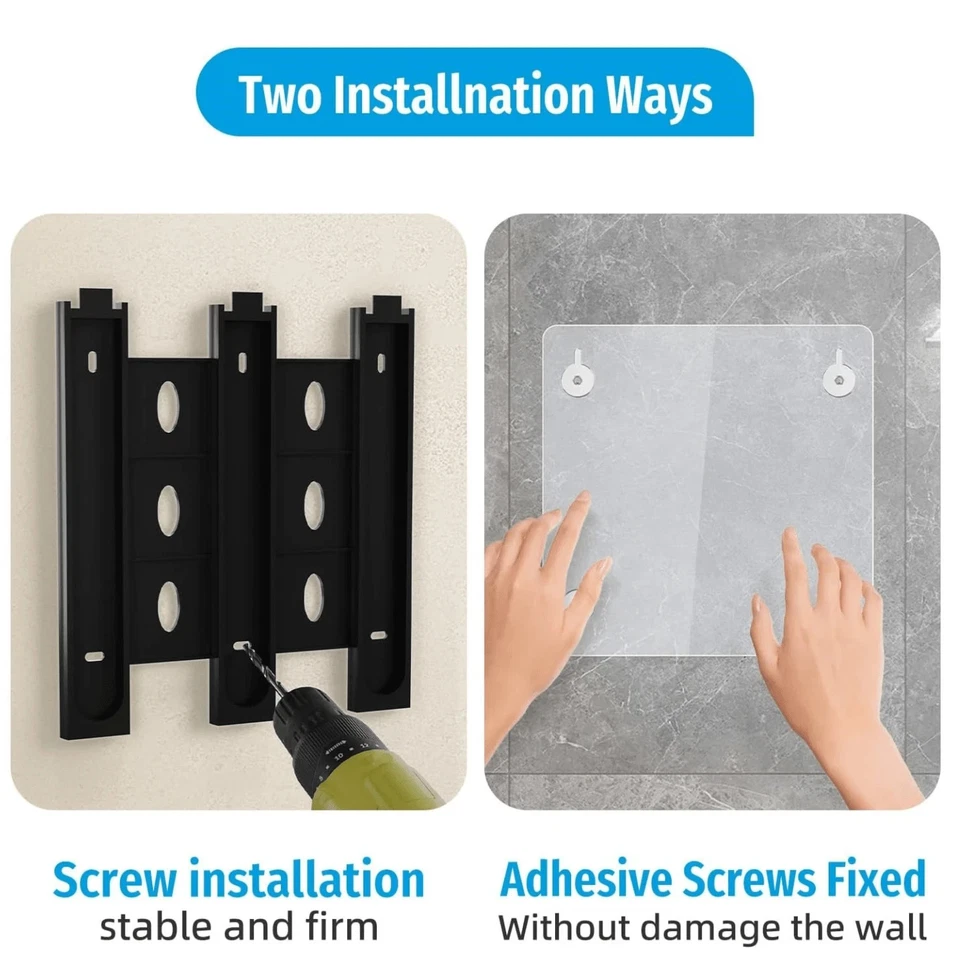 Two Installnation Ways

Screw installation
stable and firm

Adhesive Screws Fixed
Without damage the wall