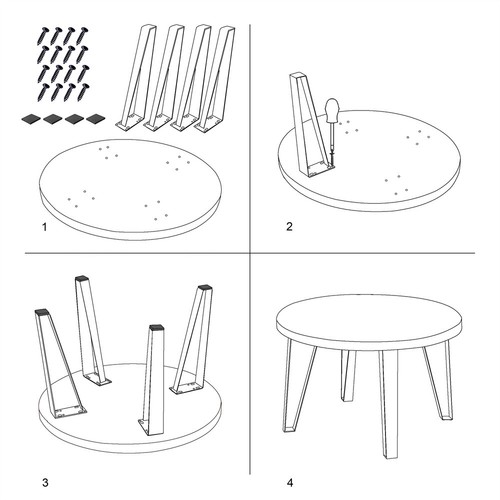 1

2

3

4