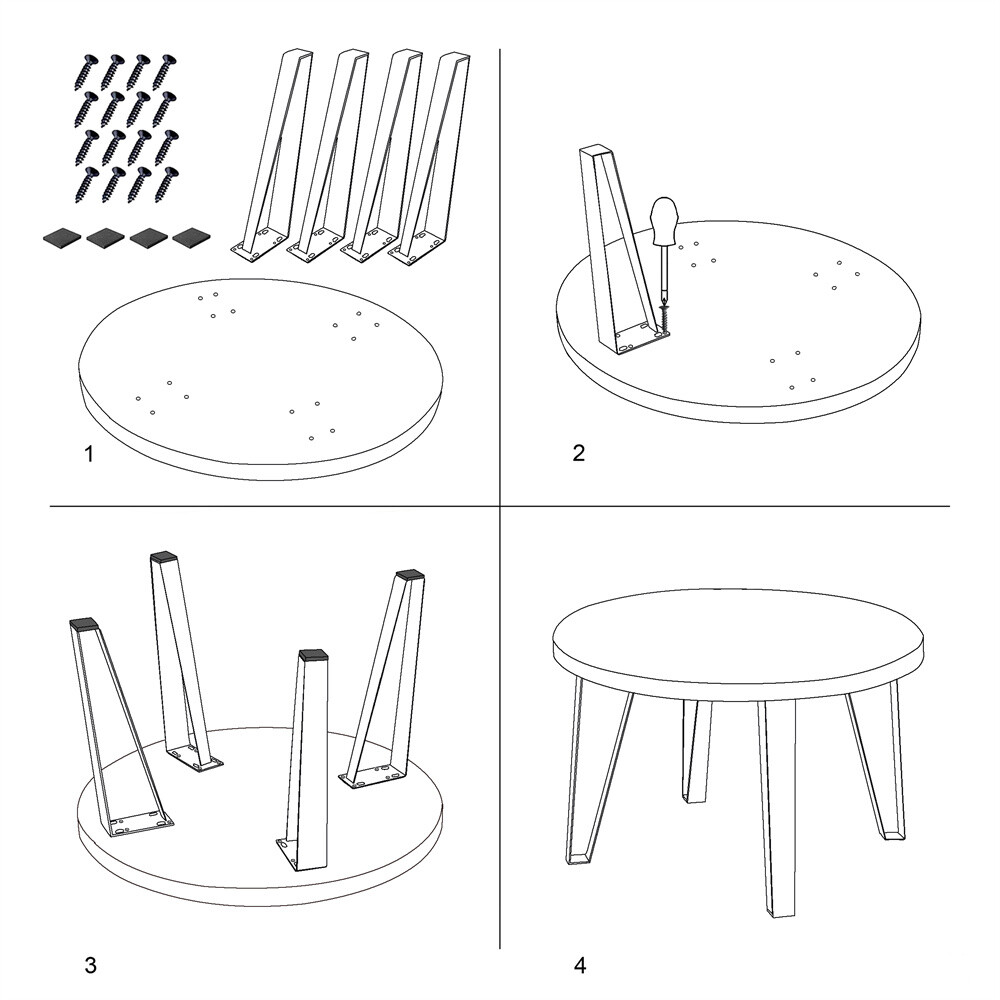 1

2

3

4