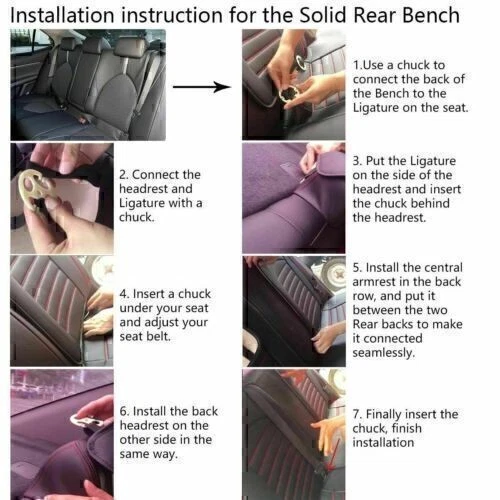 Installation instruction for the Solid Rear Bench

1.Use a chuck to connect the back of the Bench to the Ligature on the seat.

2. Connect the headrest and Ligature with a chuck.

3. Put the Ligature on the side of the headrest and insert the chuck behind the headrest.

4. Insert a chuck under your seat and adjust your seat belt.

5. Install the central armrest in the back row, and put it between the two Rear backs to make it connected seamlessly.

6. Install the back headrest on the other side in the same way.

7. Finally insert the chuck, finish installation