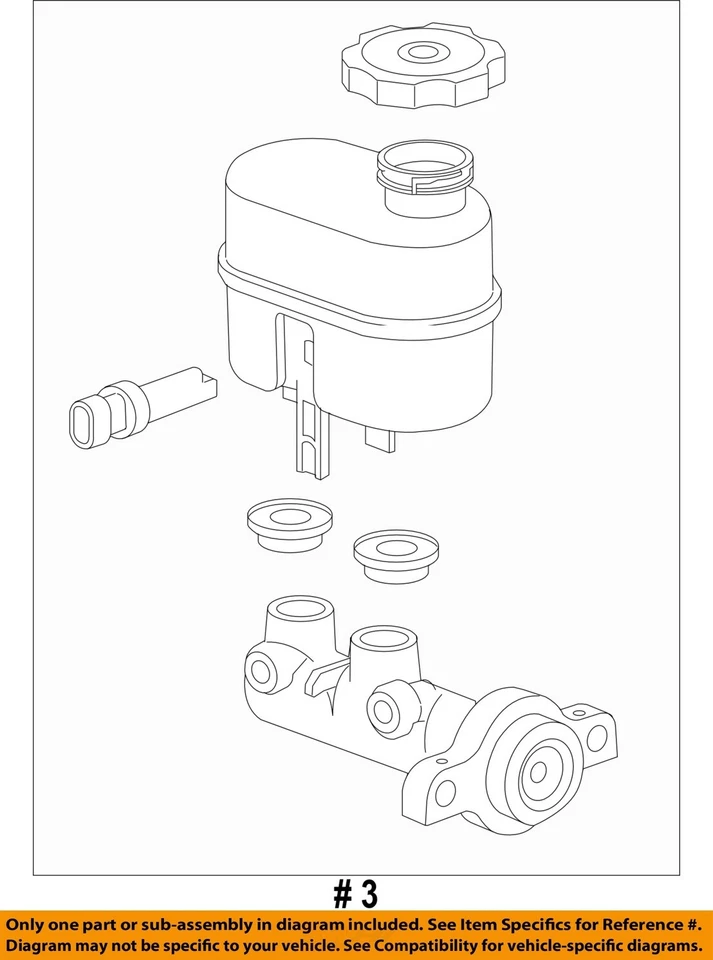 # 3

Only one part or sub-assembly in diagram included. See Item Specifics for Reference #. Diagram may not be specific to your vehicle. See Compatibility for vehicle-specific diagrams.