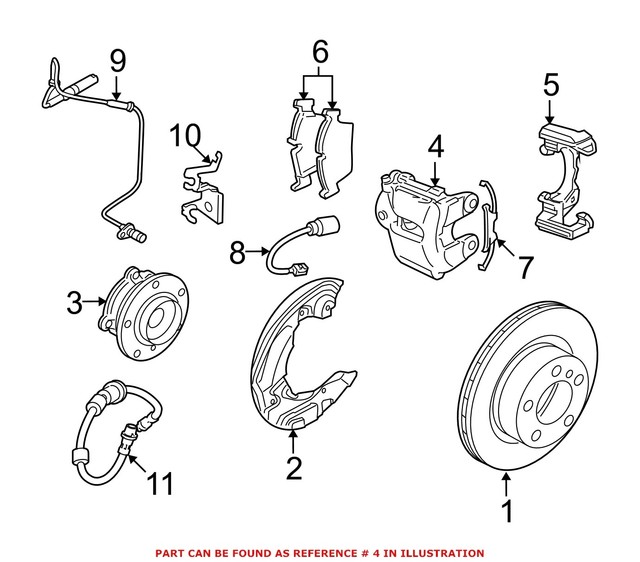 9
6
5
10
4
8
7
3
2
11
1

PART CAN BE FOUND AS REFERENCE # 4 IN ILLUSTRATION