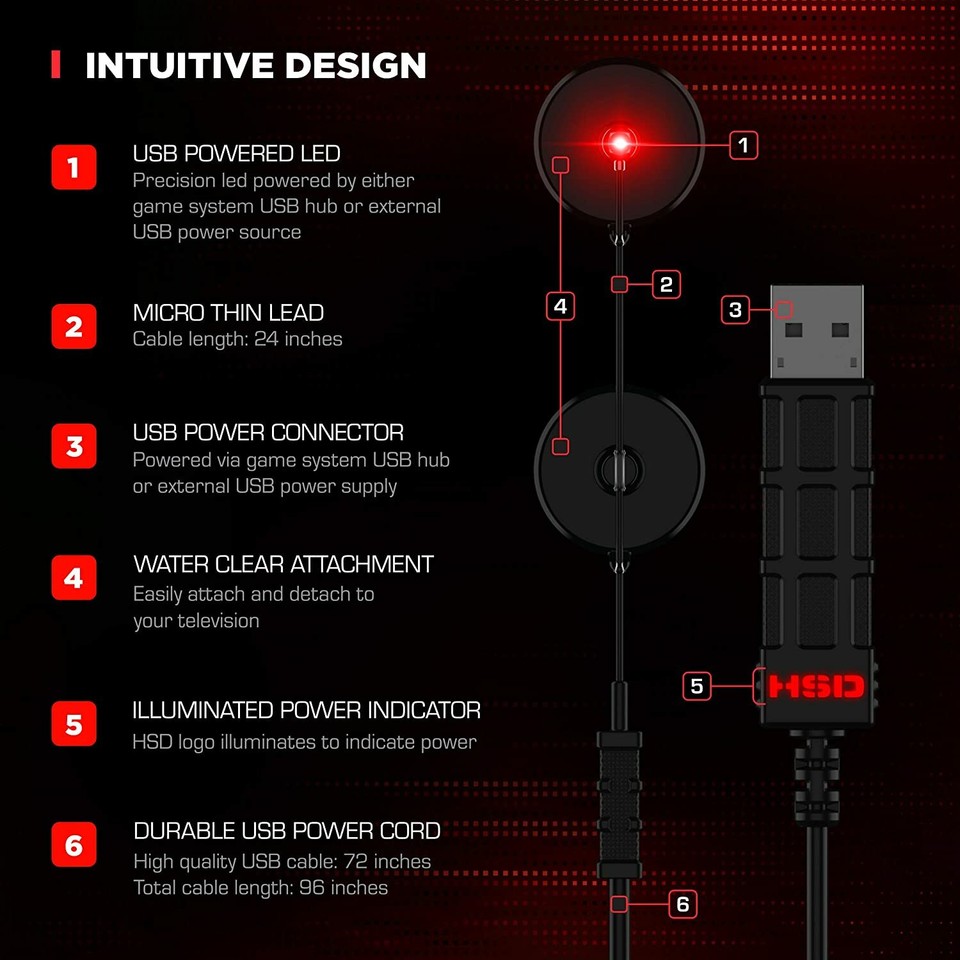 INTUITIVE DESIGN

1
USB POWERED LED
Precision led powered by either game system USB hub or external USB power source

2
MICRO THIN LEAD
Cable length: 24 inches

3
USB POWER CONNECTOR
Powered via game system USB hub or external USB power supply

4
WATER CLEAR ATTACHMENT
Easily attach and detach to your television

5
ILLUMINATED POWER INDICATOR
HSD logo illuminates to indicate power

6
DURABLE USB POWER CORD
High quality USB cable: 72 inches
Total cable length: 96 inches

1
2
3
4
5
HSD
6