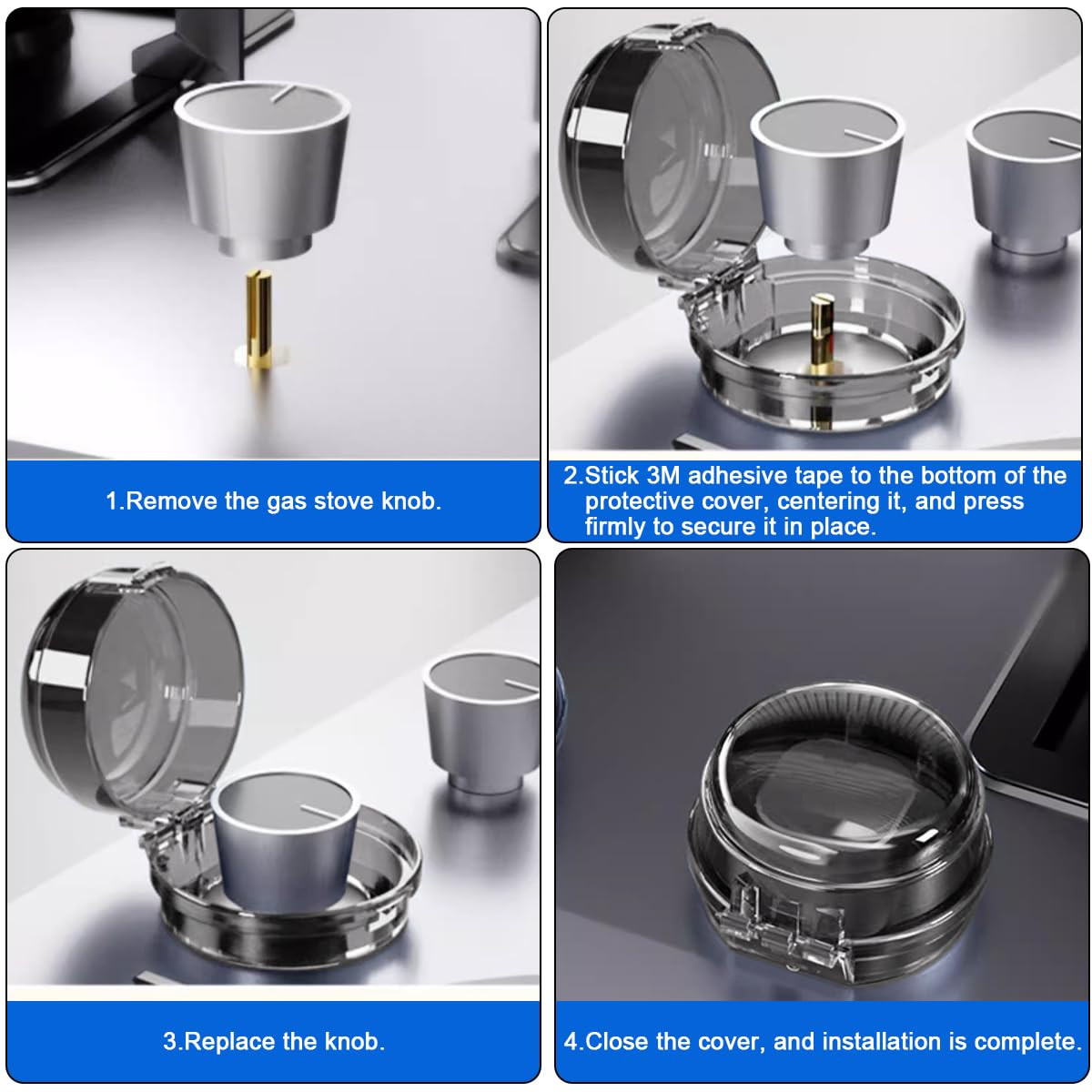 1.Remove the gas stove knob.

2.Stick 3M adhesive tape to the bottom of the protective cover, centering it, and press firmly to secure it in place.

3.Replace the knob.

4.Close the cover, and installation is complete.