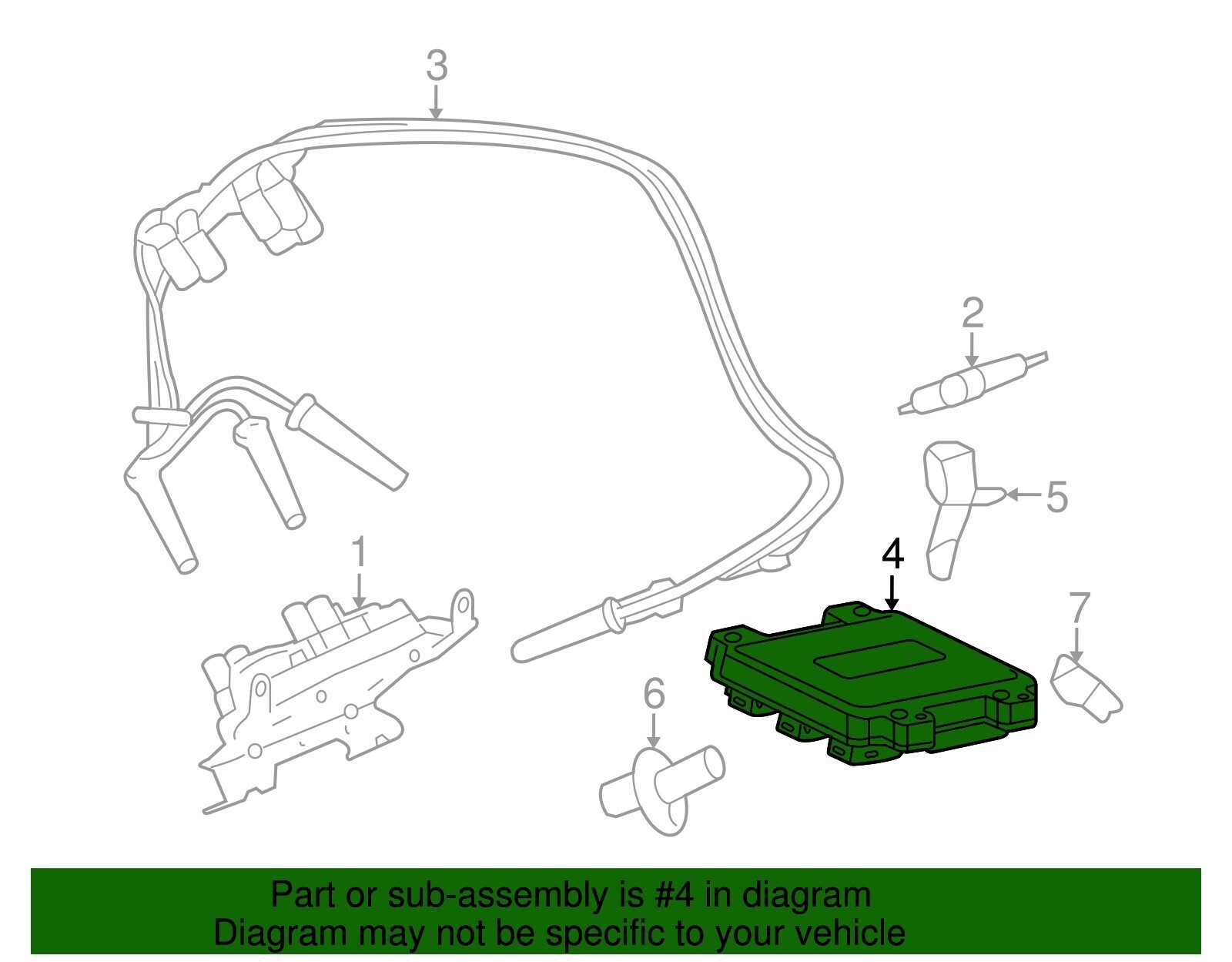 3

2

5

4

1

7

6

Part or sub-assembly is #4 in diagram
Diagram may not be specific to your vehicle