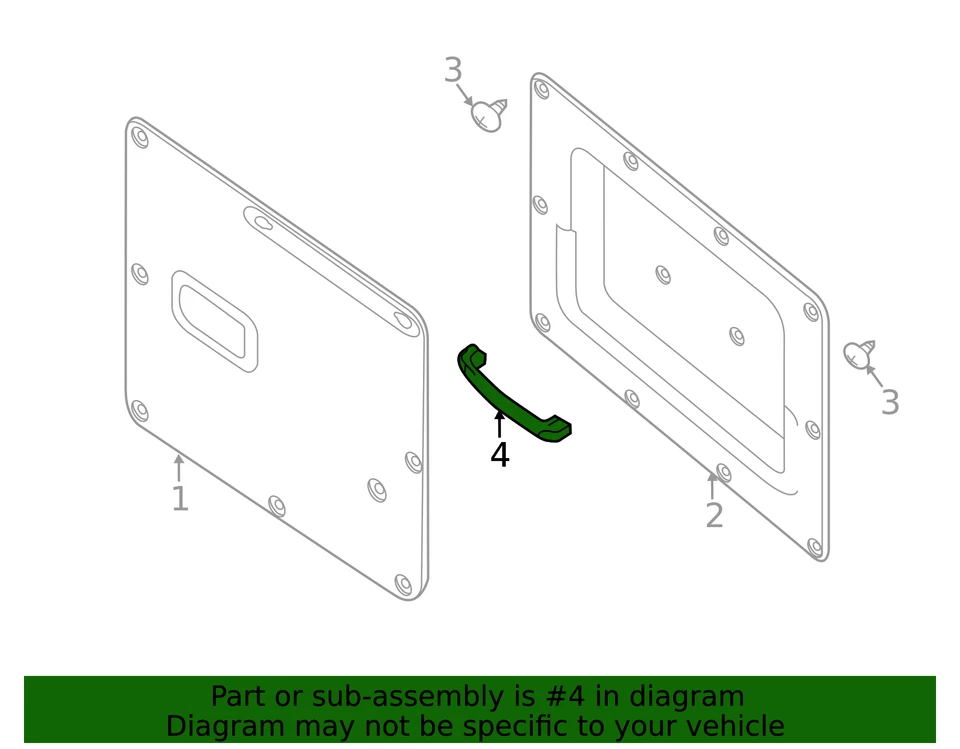 3

3

4

1

2

Part or sub-assembly is #4 in diagram
Diagram may not be specific to your vehicle