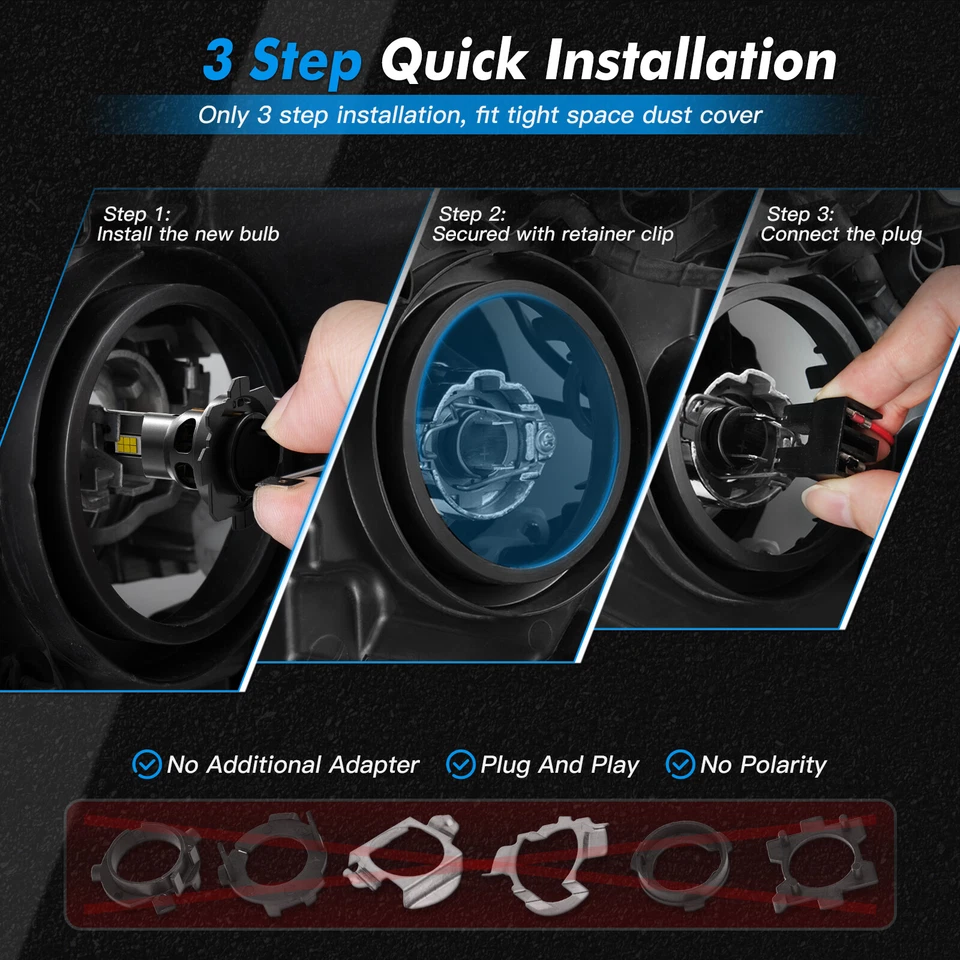 3 Step Quick Installation

Only 3 step installation, fit tight space dust cover

Step 1:
Install the new bulb

Step 2:
Secured with retainer clip

Step 3:
Connect the plug

No Additional Adapter

Plug And Play

No Polarity