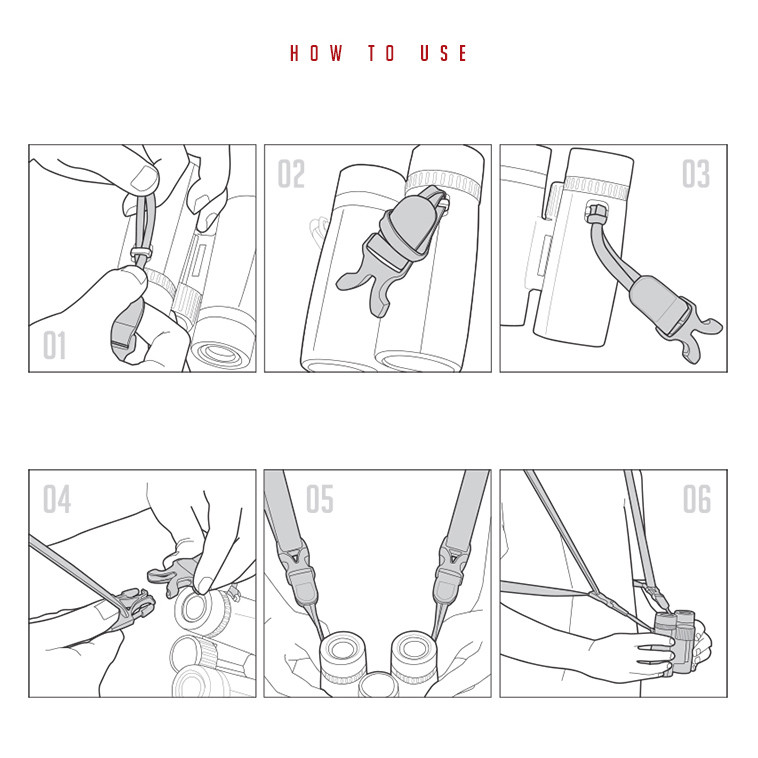 HOW TO USE

01

02

03

04

05

06