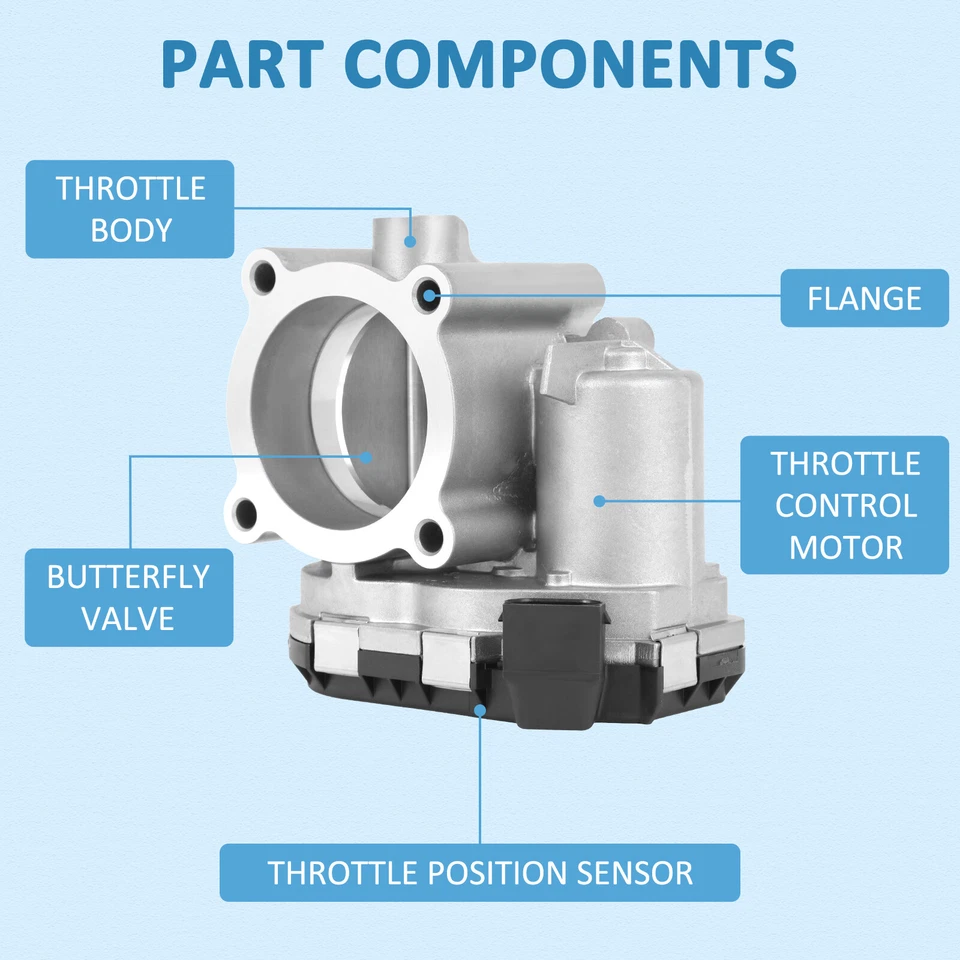 PART COMPONENTS

THROTTLE BODY

FLANGE

THROTTLE CONTROL MOTOR

BUTTERFLY VALVE

THROTTLE POSITION SENSOR