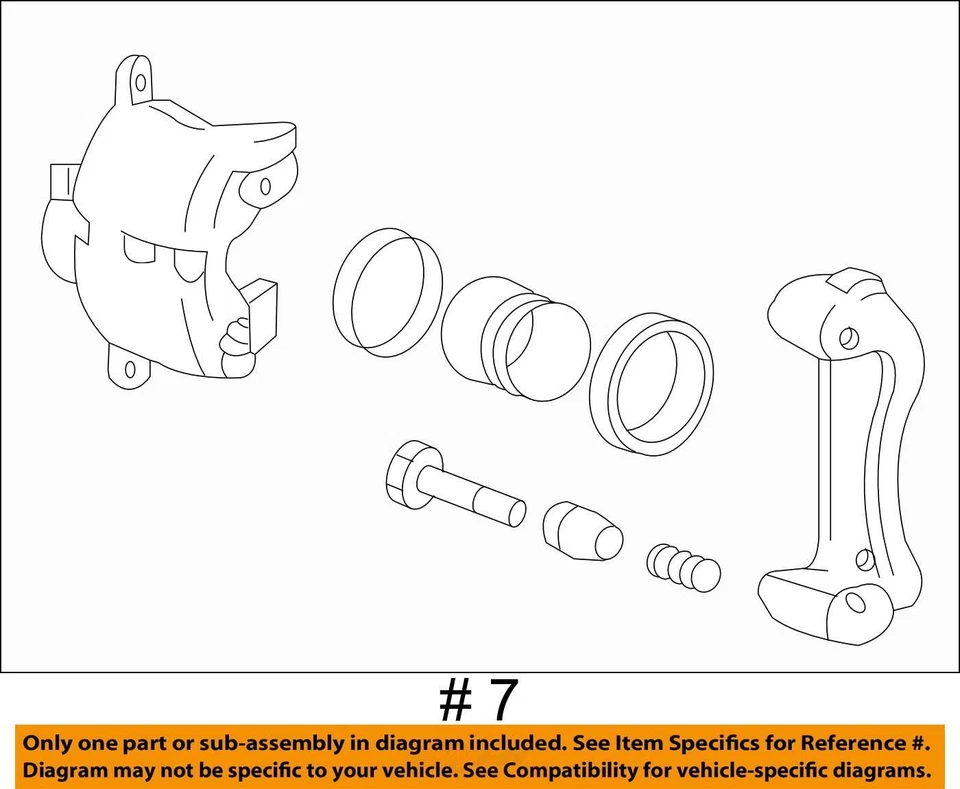 # 7

Only one part or sub-assembly in diagram included. See Item Specifics for Reference #. Diagram may not be specific to your vehicle. See Compatibility for vehicle-specific diagrams.