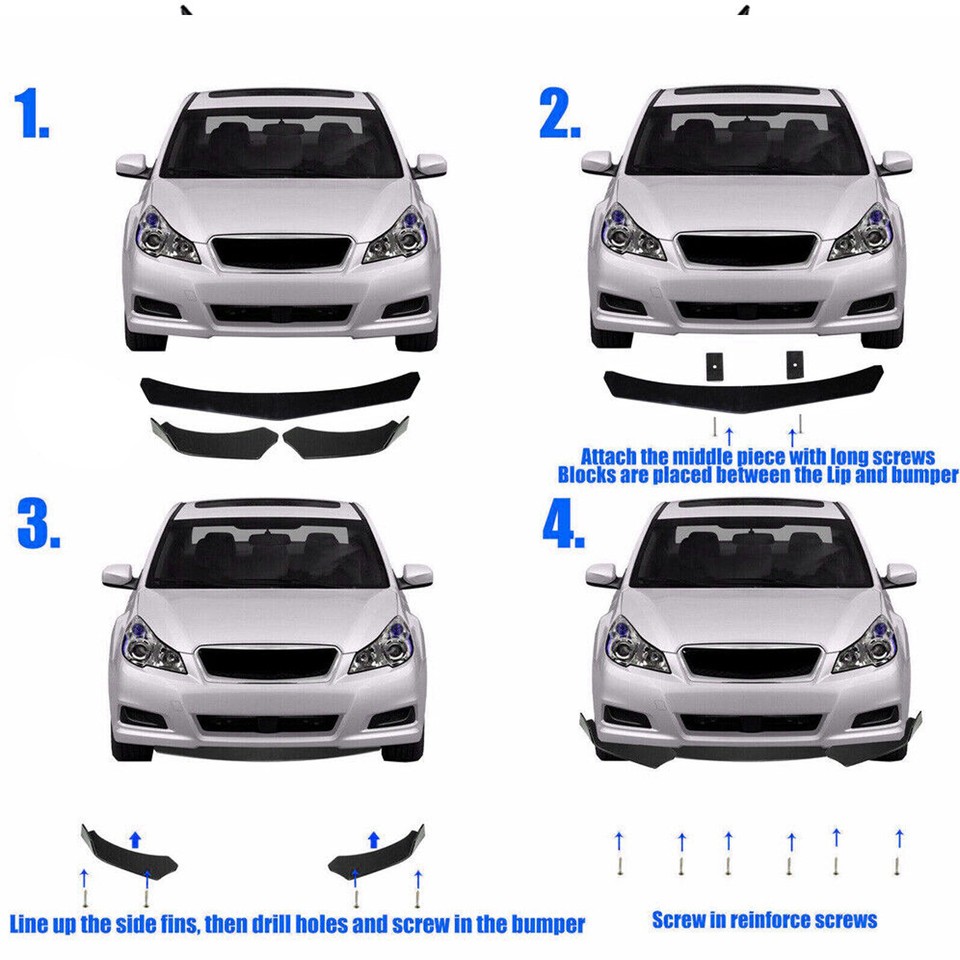 1.

2.

Attach the middle piece with long screws
Blocks are placed between the Lip and bumper

3.

4.

Line up the side fins, then drill holes and screw in the bumper

Screw in reinforce screws