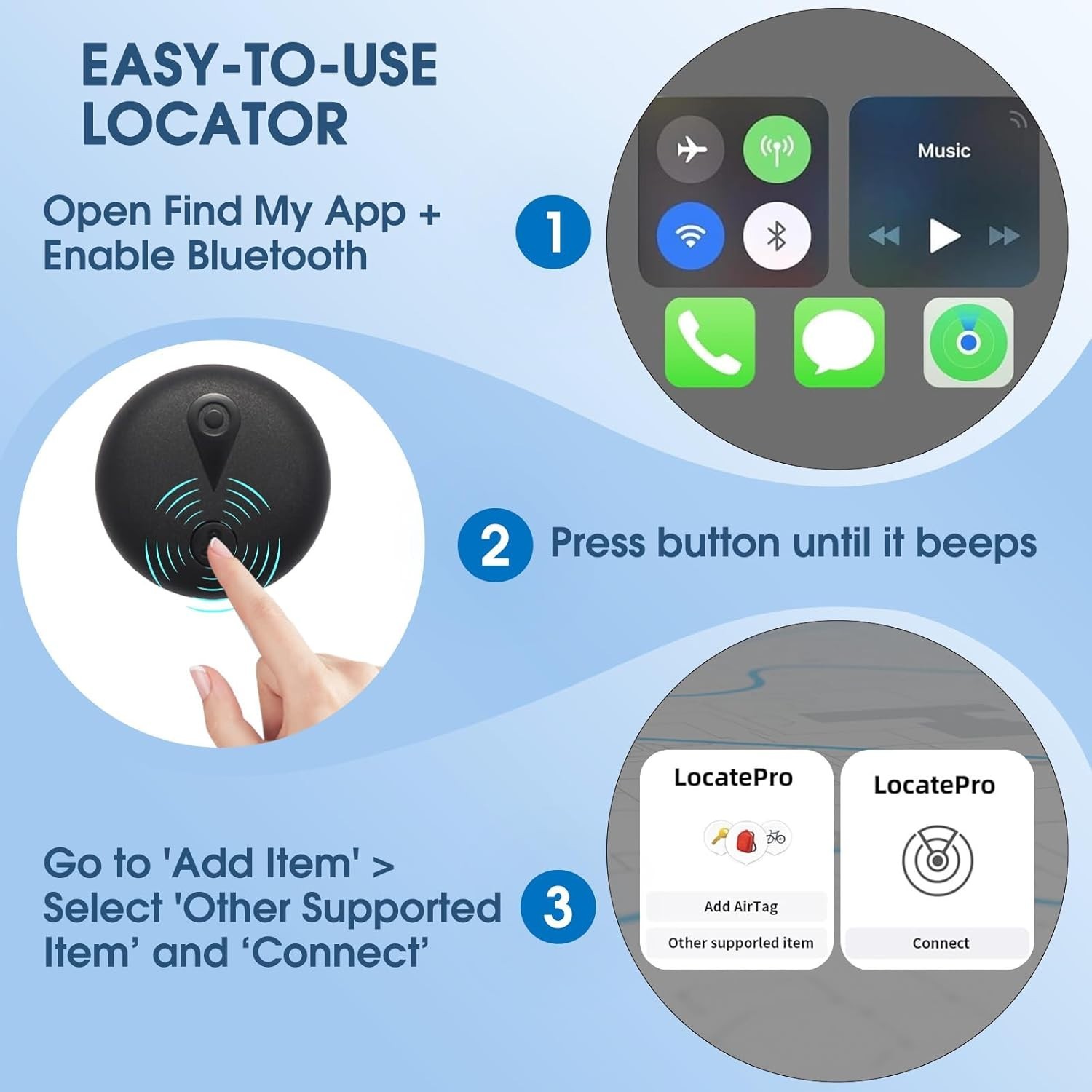 EASY-TO-USE LOCATOR

Open Find My App + Enable Bluetooth

1

Music

2 Press button until it beeps

Go to 'Add Item' > Select 'Other Supported Item' and 'Connect'

3

LocatePro

Add AirTag

Other supporled item

LocatePro

Connect