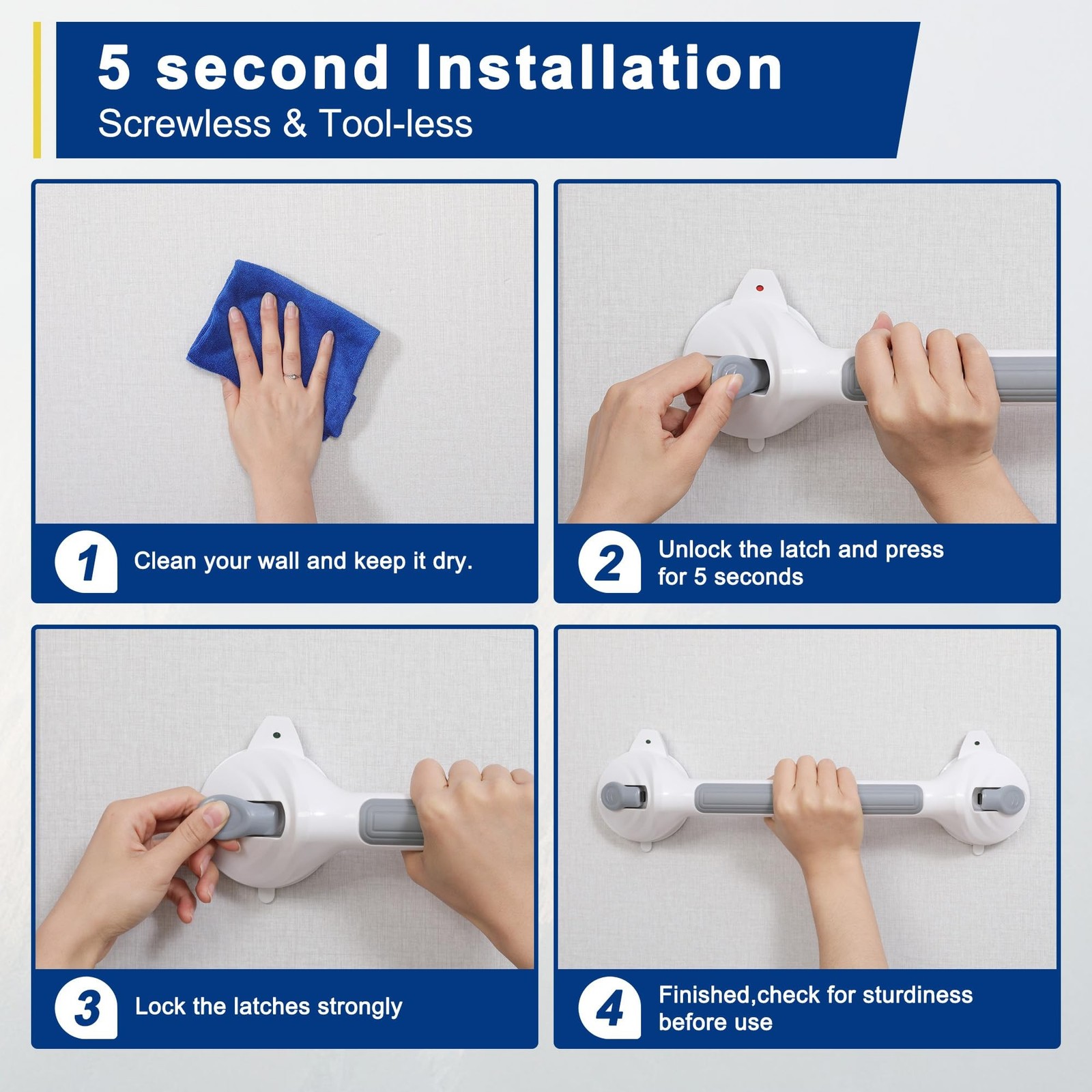 5 second Installation
Screwless & Tool-less

1 Clean your wall and keep it dry.

2 Unlock the latch and press for 5 seconds

3 Lock the latches strongly

4 Finished,check for sturdiness before use