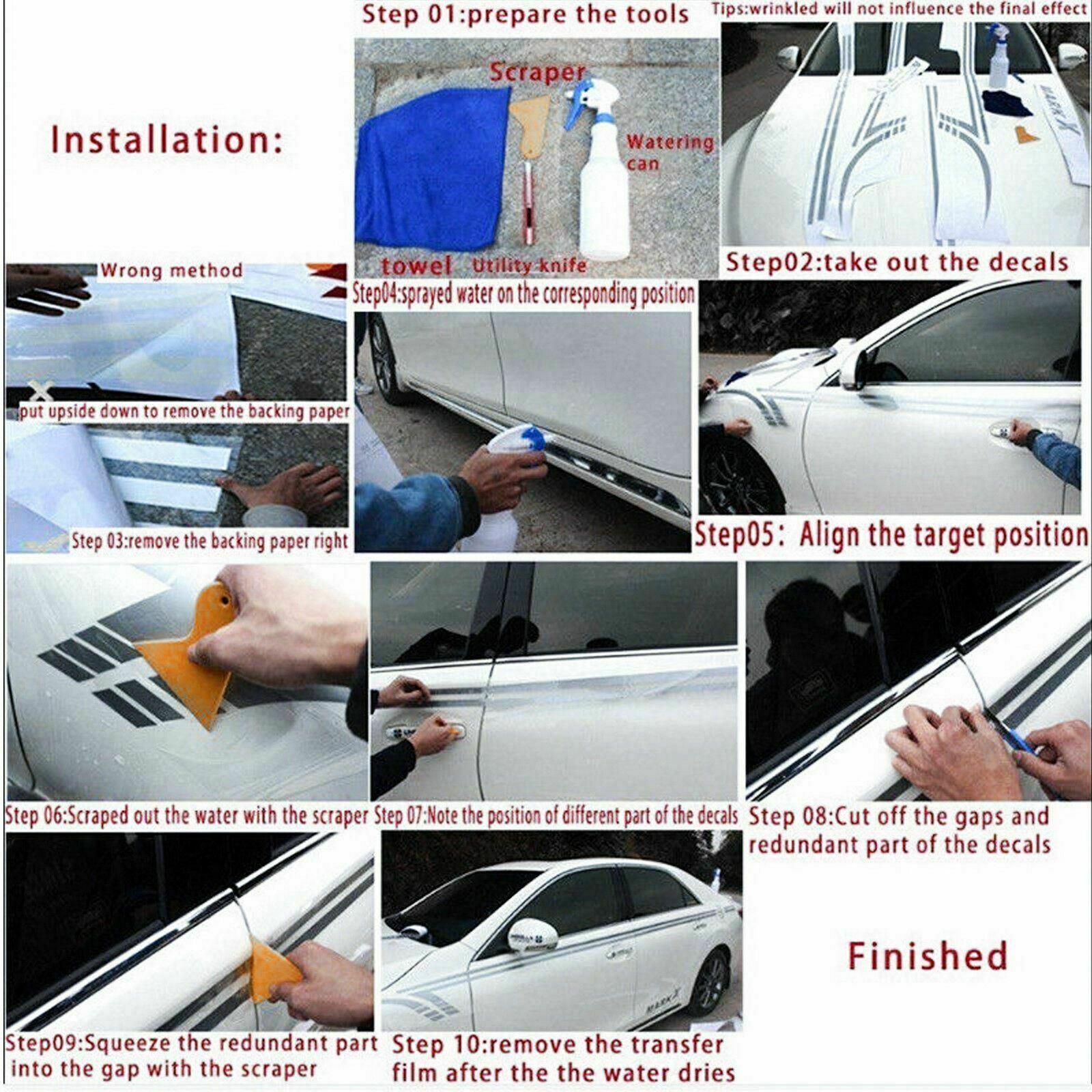 Installation:

Step 01:prepare the tools

Scraper

Watering can

towel

Utility knife

Tips:wrinkled will not influence the final effect

MARK X

Step02:take out the decals

Wrong method

put upside down to remove the backing paper

Step 03:remove the backing paper right

Step04:sprayed water on the corresponding position

Step05: Align the target position

Step 06:Scraped out the water with the scraper

Step 07:Note the position of different part of the decals

Step 08:Cut off the gaps and redundant part of the decals

Step09:Squeeze the redundant part into the gap with the scraper

MARK X

Step 10:remove the transfer film after the the water dries

Finished