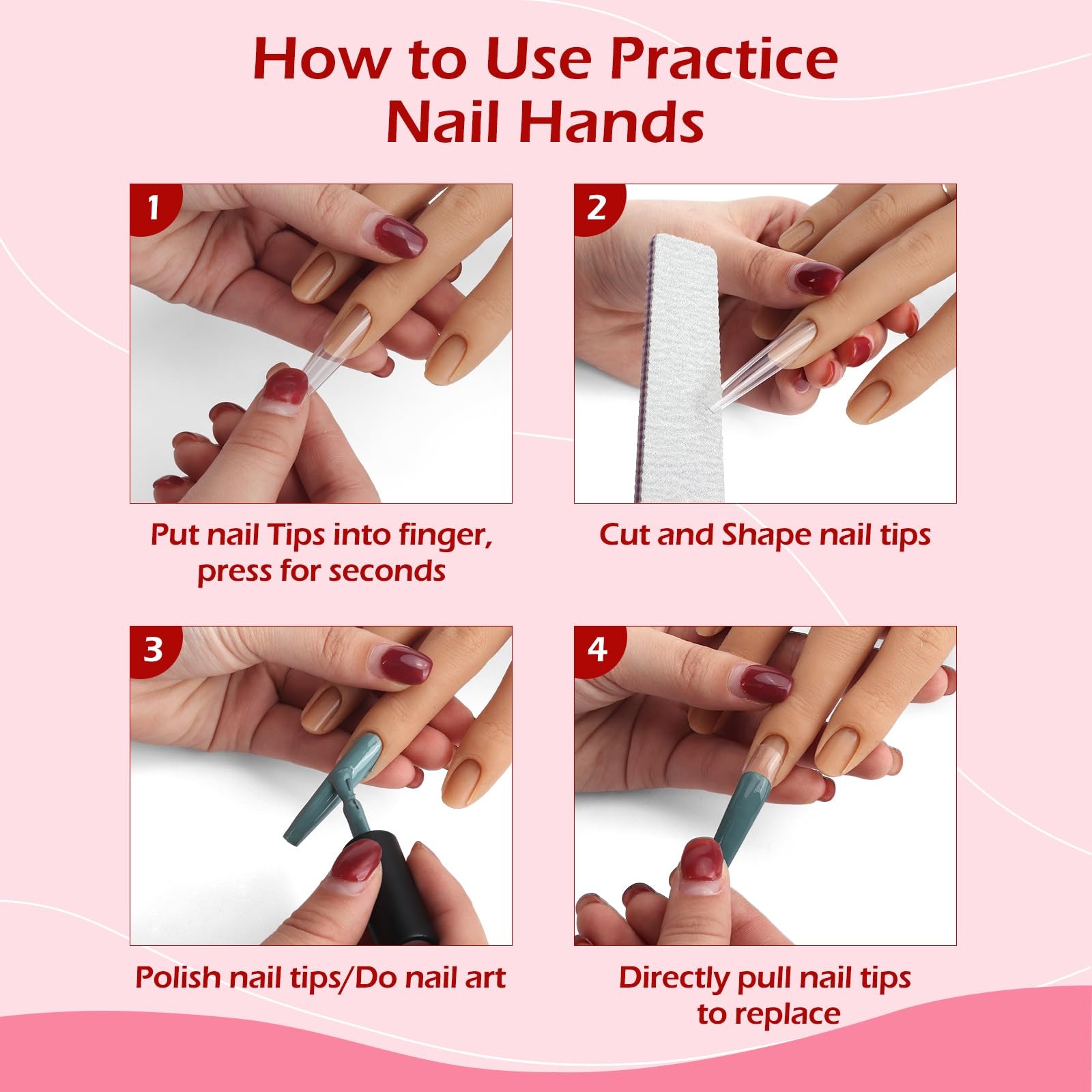 How to Use Practice Nail Hands

1

Put nail Tips into finger, press for seconds

2

Cut and Shape nail tips

3

Polish nail tips/Do nail art

4

Directly pull nail tips to replace