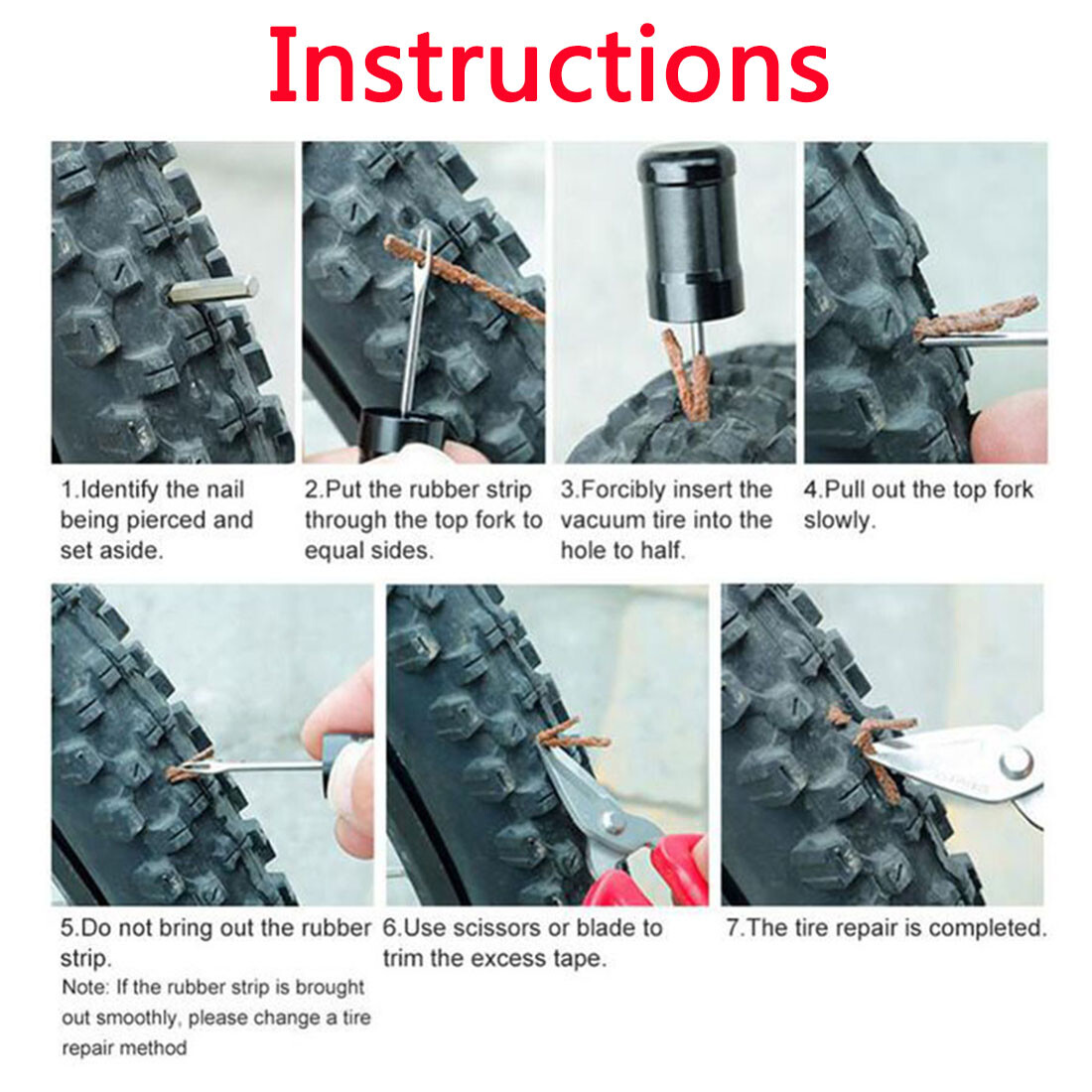 Instructions

1.Identify the nail being pierced and set aside.

2.Put the rubber strip through the top fork to equal sides.

3.Forcibly insert the vacuum tire into the hole to half.

4.Pull out the top fork slowly.

5.Do not bring out the rubber strip.

Note: If the rubber strip is brought out smoothly, please change a tire repair method

6.Use scissors or blade to trim the excess tape.

7.The tire repair is completed.