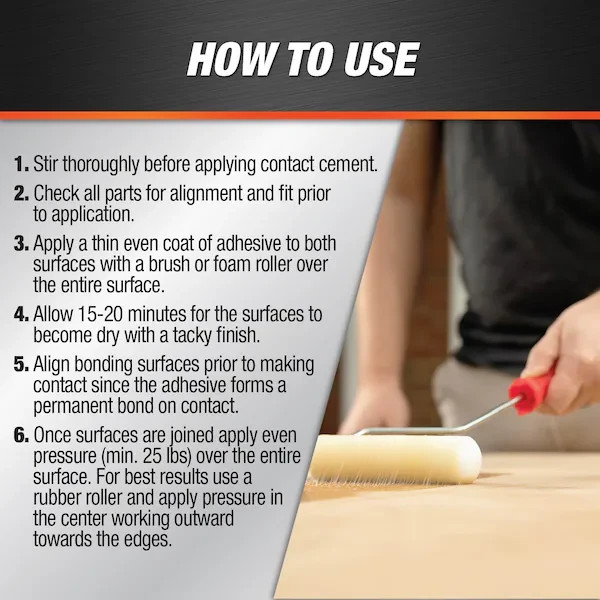 HOW TO USE

1. Stir thoroughly before applying contact cement.

2. Check all parts for alignment and fit prior to application.

3. Apply a thin even coat of adhesive to both surfaces with a brush or foam roller over the entire surface.

4. Allow 15-20 minutes for the surfaces to become dry with a tacky finish.

5. Align bonding surfaces prior to making contact since the adhesive forms a permanent bond on contact.

6. Once surfaces are joined apply even pressure (min. 25 lbs) over the entire surface. For best results use a rubber roller and apply pressure in the center working outward towards the edges.