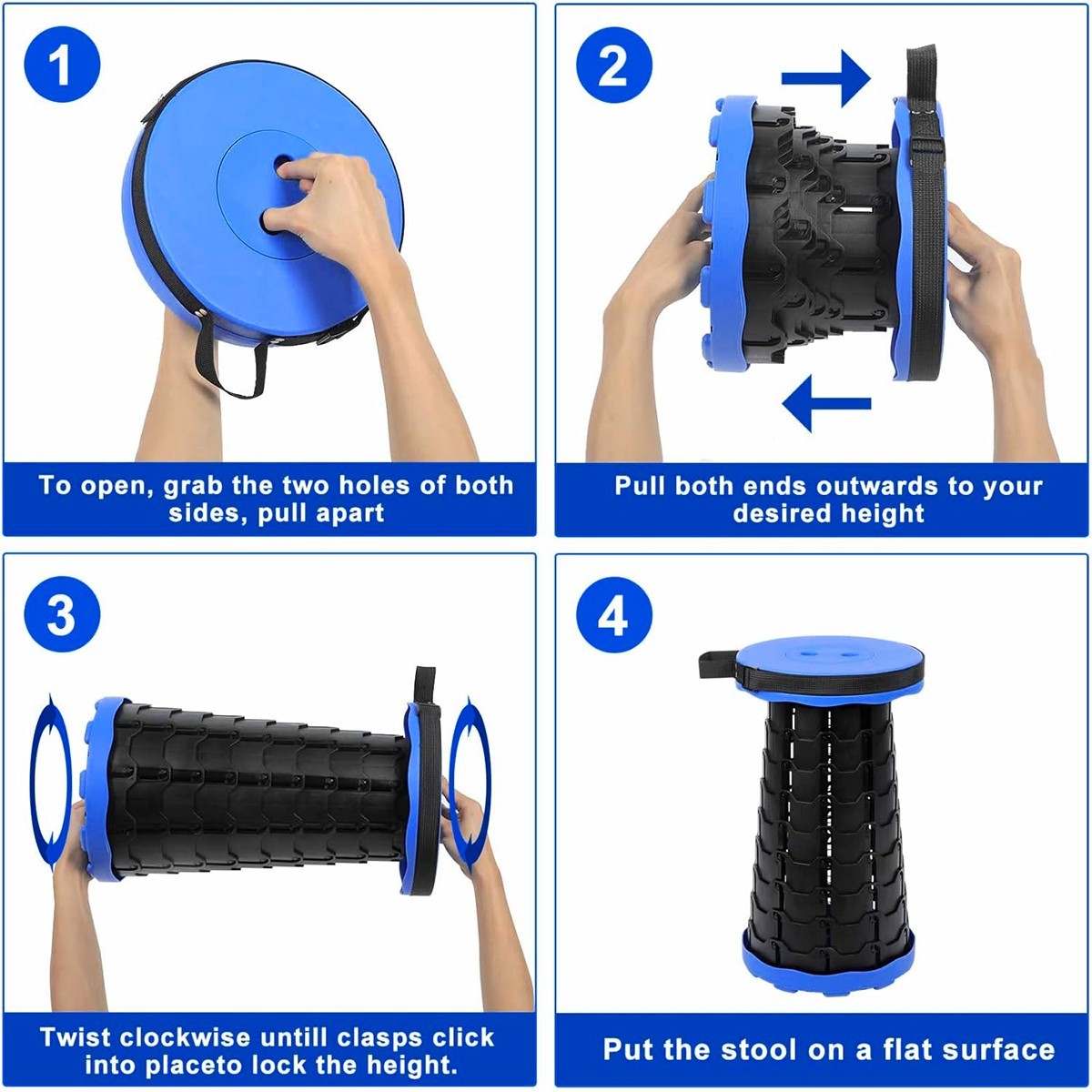 1

To open, grab the two holes of both sides, pull apart

2

Pull both ends outwards to your desired height

3

Twist clockwise untill clasps click into placeto lock the height.

4

Put the stool on a flat surface