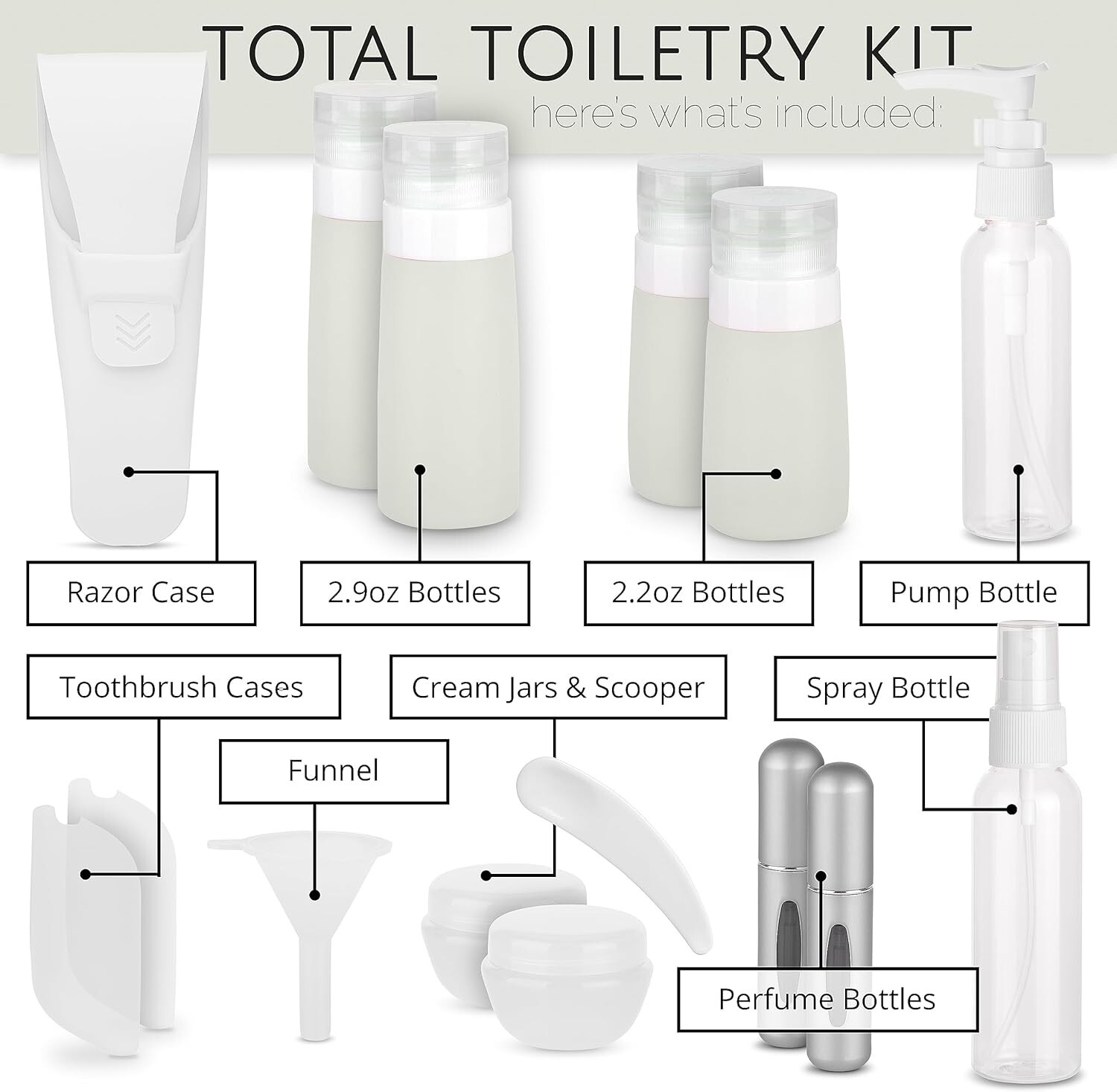 TOTAL TOILETRY KIT

here's what's included:

Razor Case

2.9oz Bottles

2.2oz Bottles

Pump Bottle

Toothbrush Cases

Cream Jars & Scooper

Spray Bottle

Funnel

Perfume Bottles