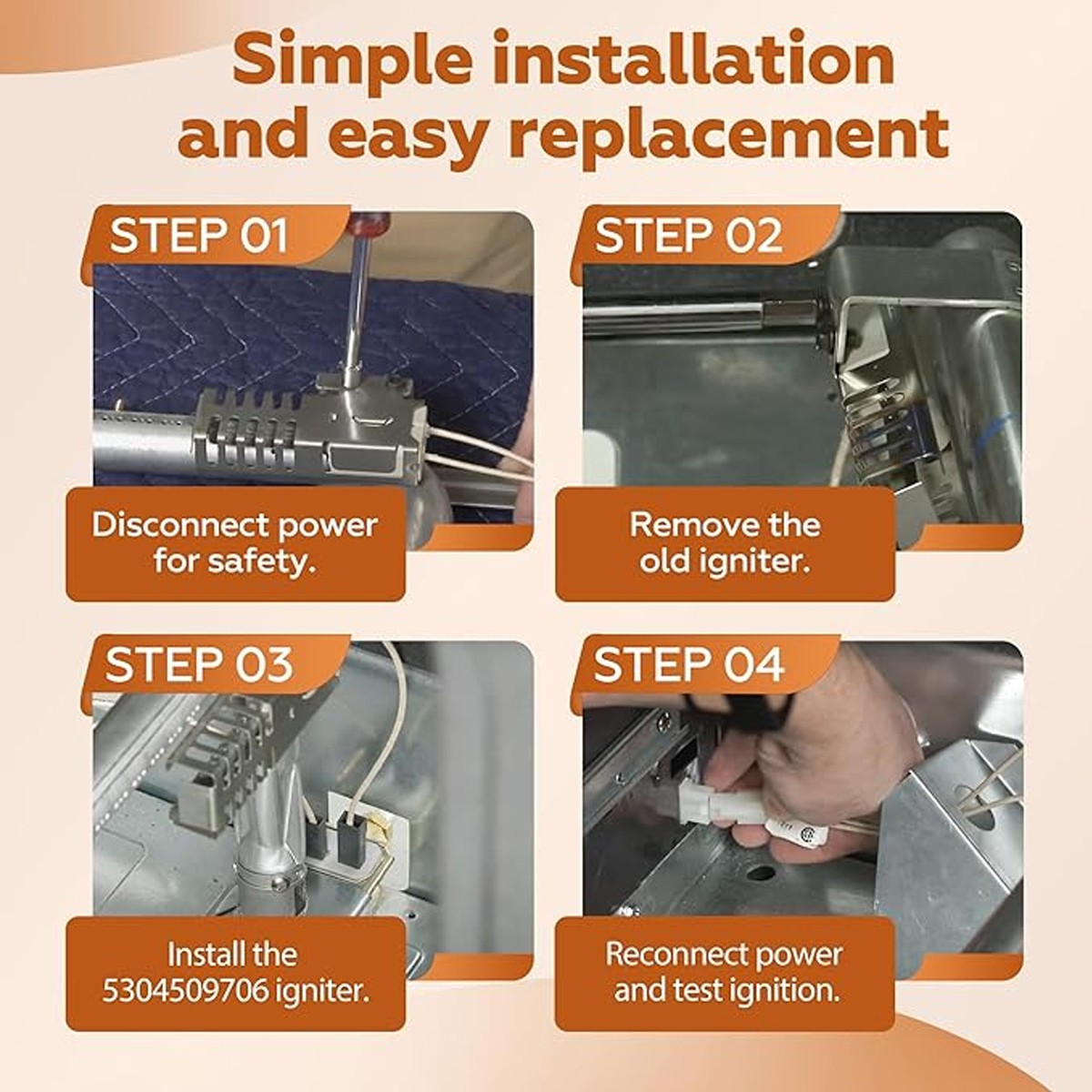 Simple installation and easy replacement

STEP 01

Disconnect power for safety.

STEP 02

Remove the old igniter.

STEP 03

Install the 5304509706 igniter.

STEP 04

Reconnect power and test ignition.