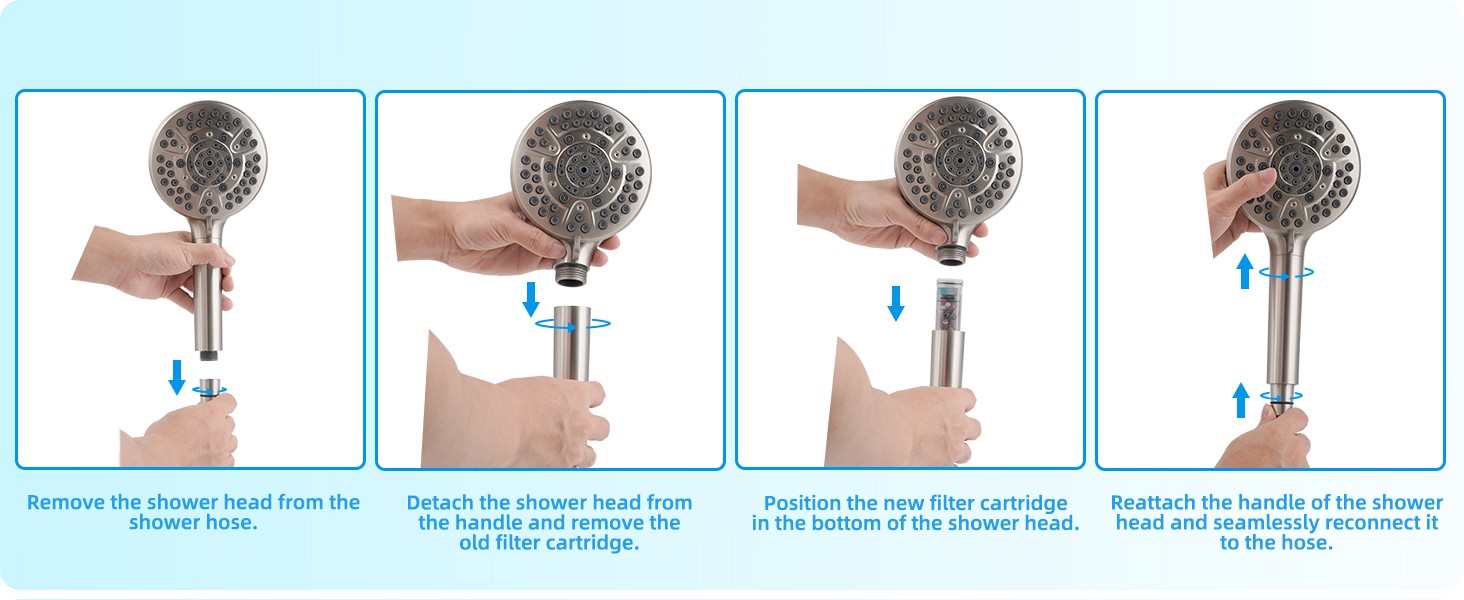 Remove the shower head from the shower hose.

Detach the shower head from the handle and remove the old filter cartridge.

Position the new filter cartridge in the bottom of the shower head.

Reattach the handle of the shower head and seamlessly reconnect it to the hose.