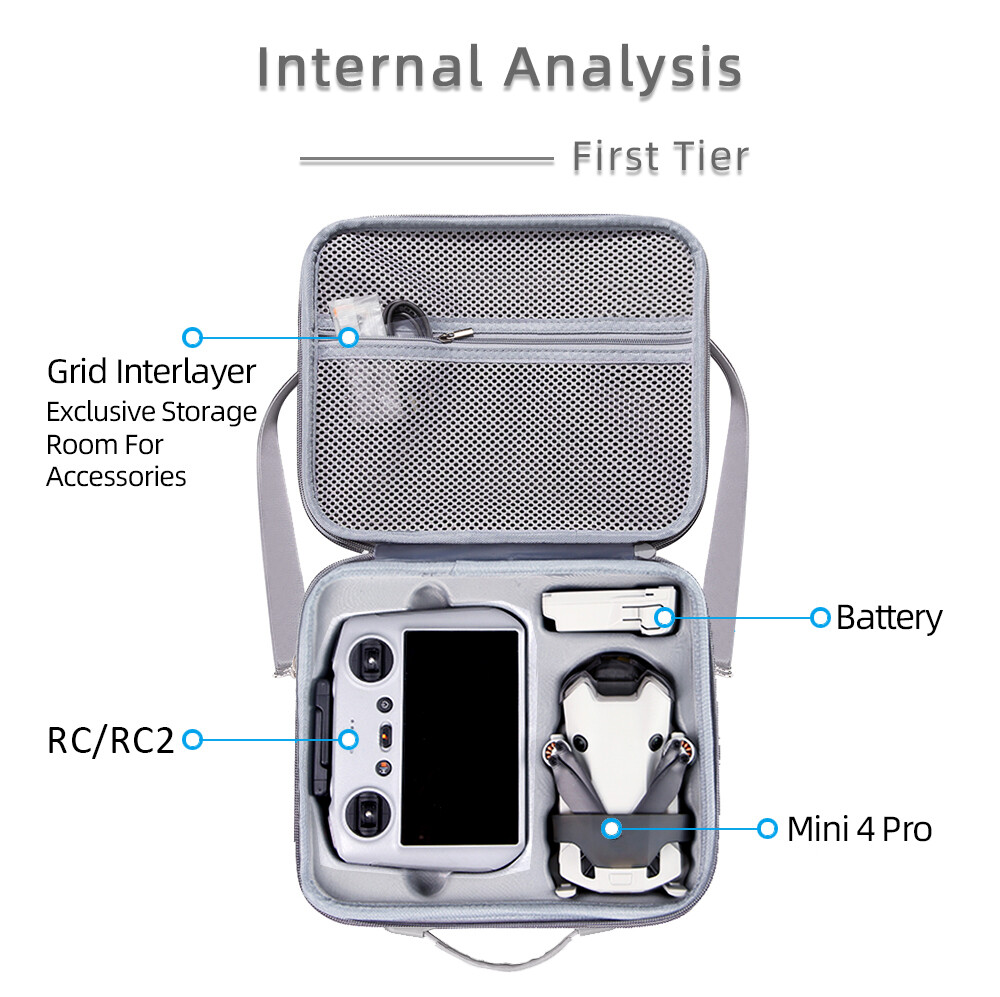 Internal Analysis

First Tier

Grid Interlayer
Exclusive Storage Room For Accessories

Battery

RC/RC2

Mini 4 Pro