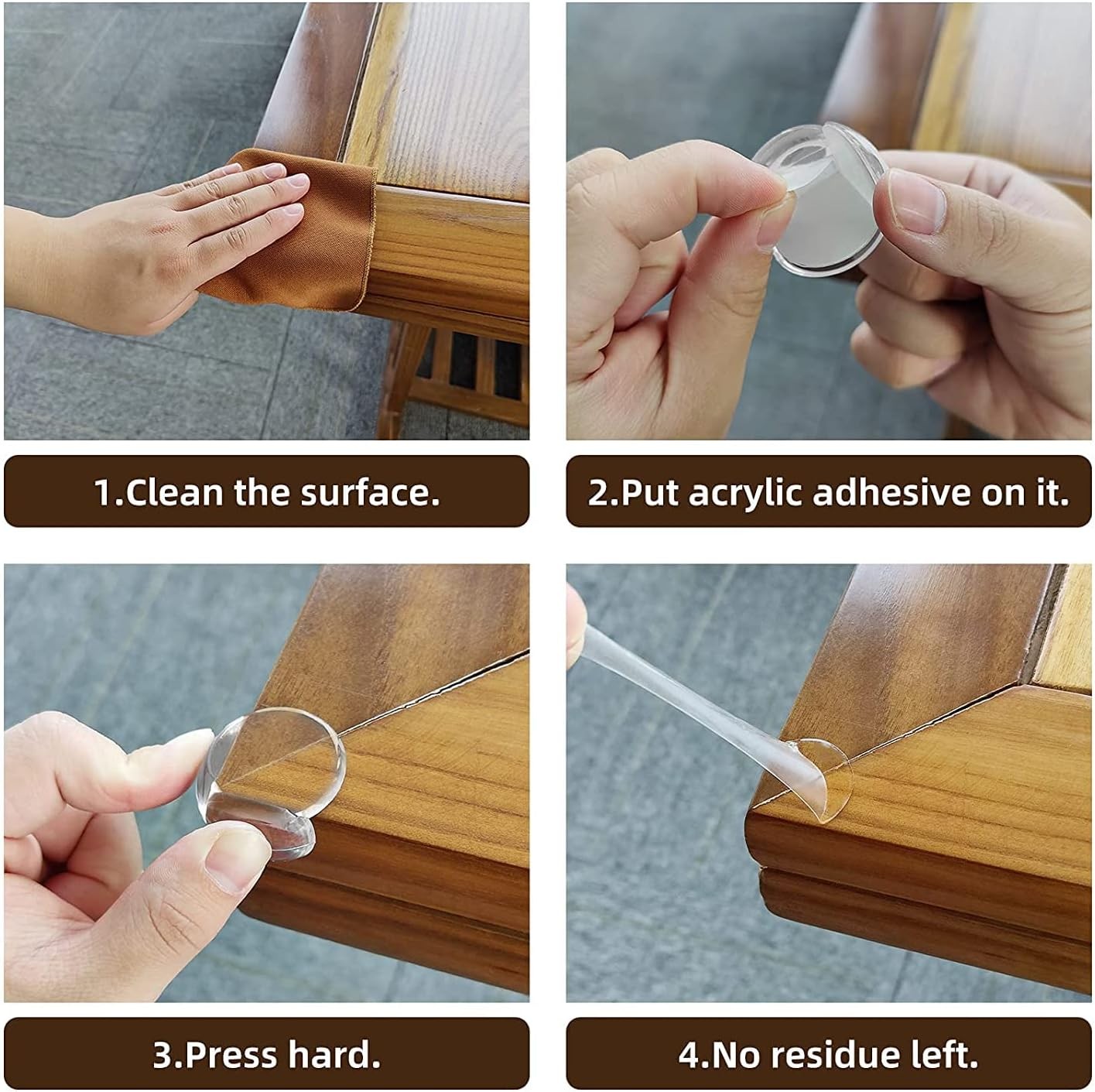 1.Clean the surface.

2.Put acrylic adhesive on it.

3.Press hard.

4.No residue left.