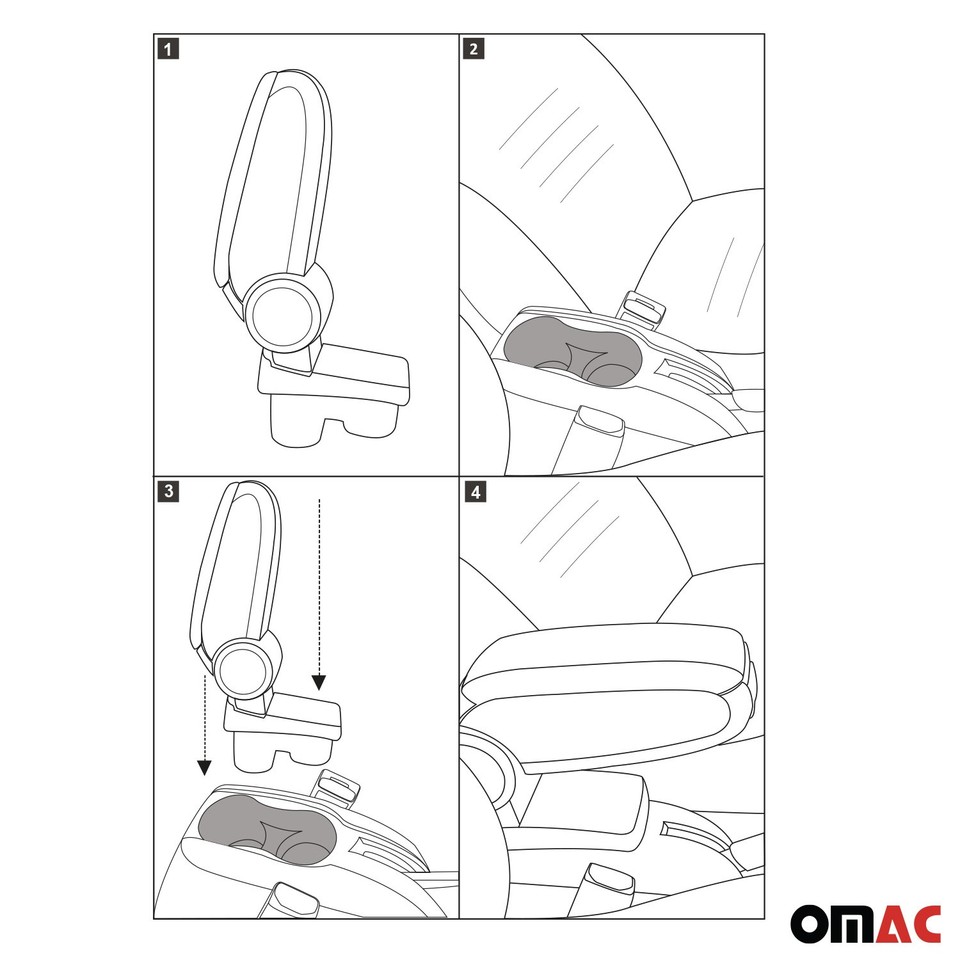 1
2
3
4
OMAC