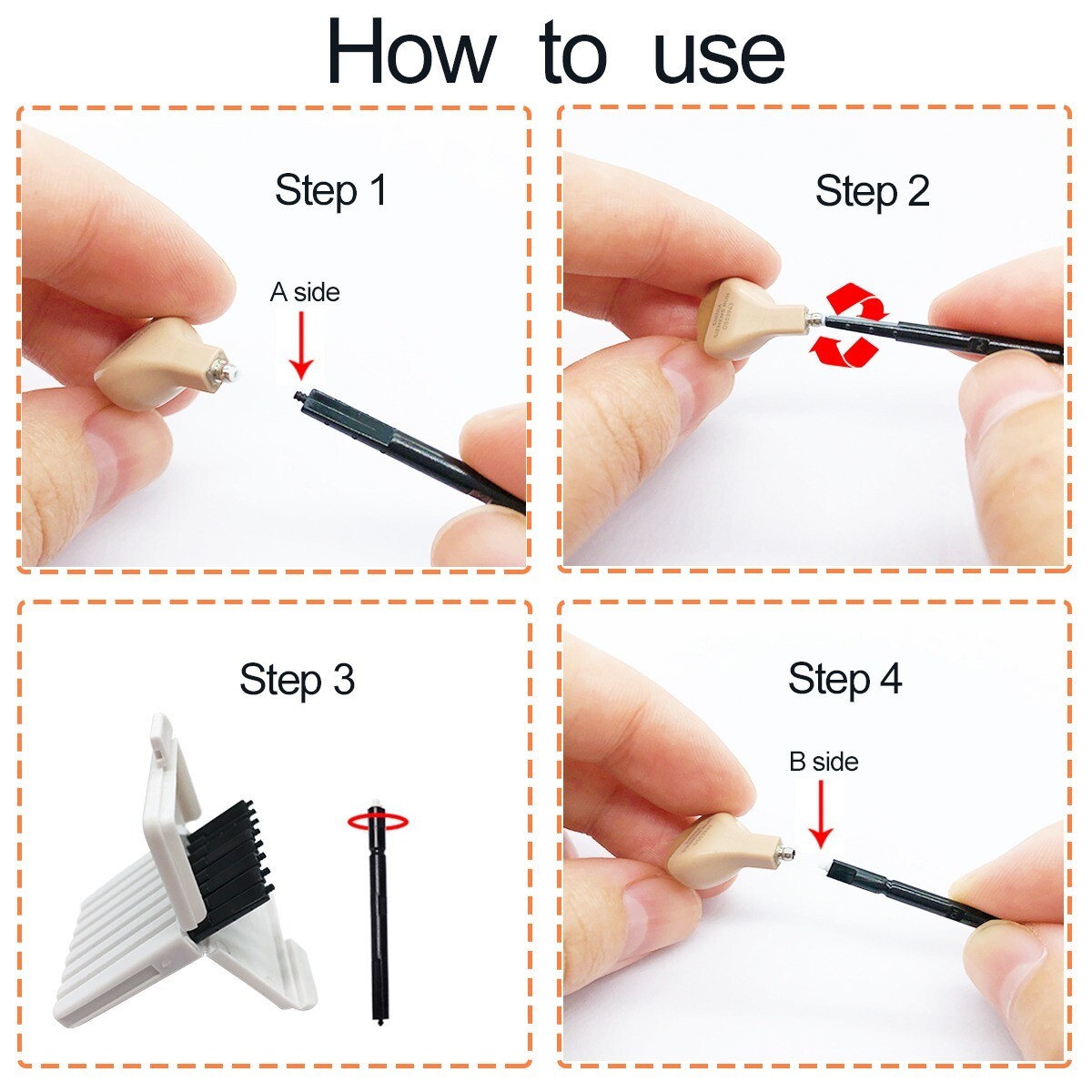 How to use

Step 1

A side

Step 2

Step 3

Step 4

B side