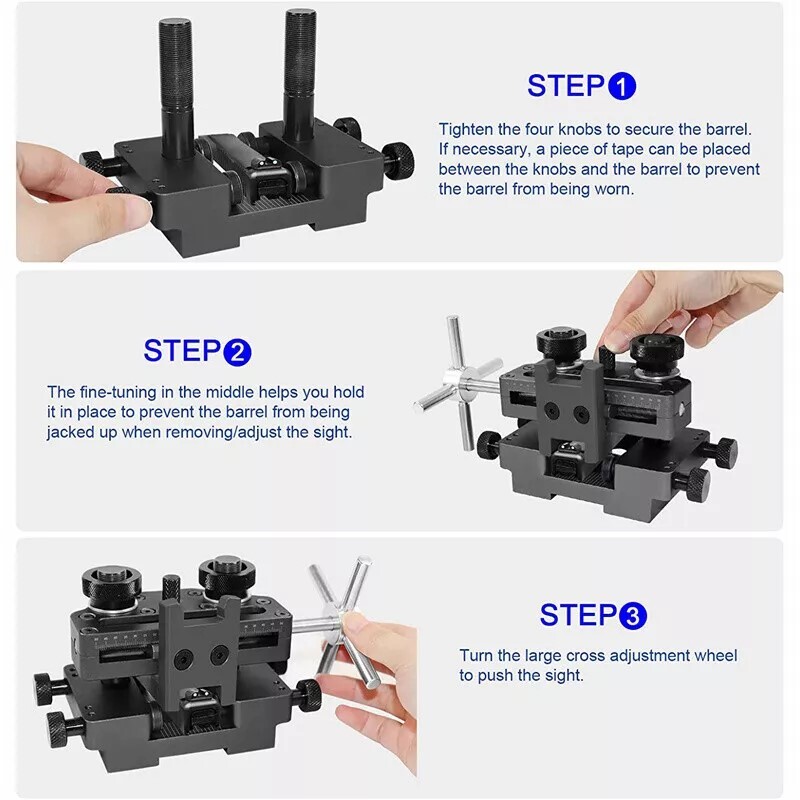 STEP 1

Tighten the four knobs to secure the barrel. If necessary, a piece of tape can be placed between the knobs and the barrel to prevent the barrel from being worn.

STEP 2

The fine-tuning in the middle helps you hold it in place to prevent the barrel from being jacked up when removing/adjust the sight.

STEP 3

Turn the large cross adjustment wheel to push the sight.