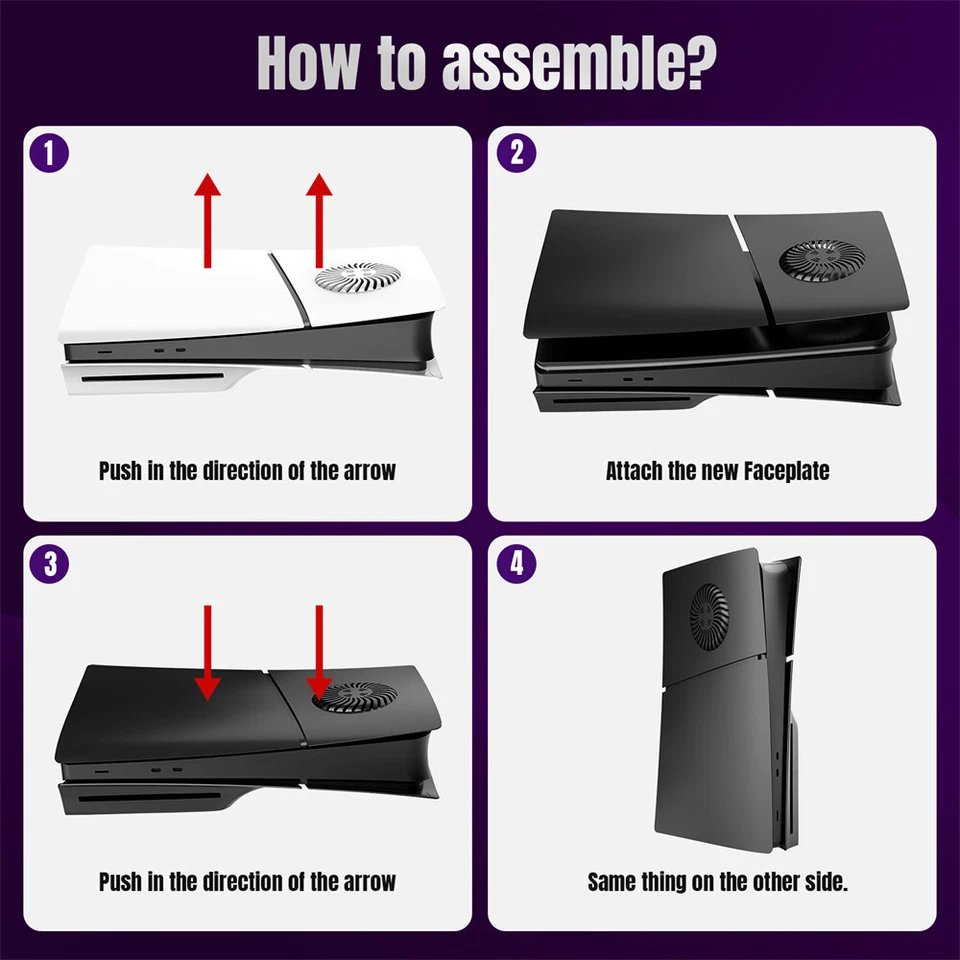 How to assemble?

1

Push in the direction of the arrow

2

Attach the new Faceplate

3

Push in the direction of the arrow

4

Same thing on the other side.