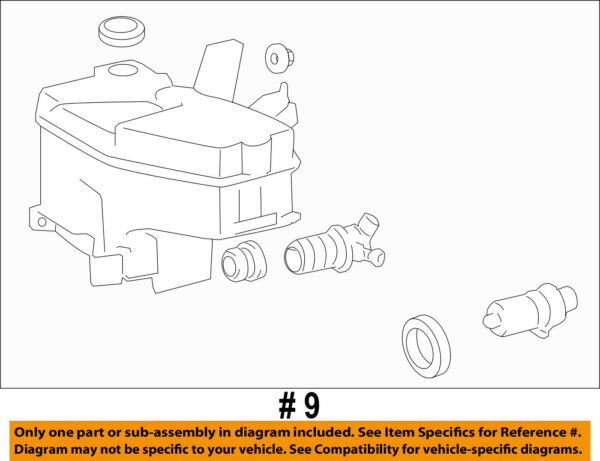 # 9

Only one part or sub-assembly in diagram included. See Item Specifics for Reference #.
Diagram may not be specific to your vehicle. See Compatibility for vehicle-specific diagrams.