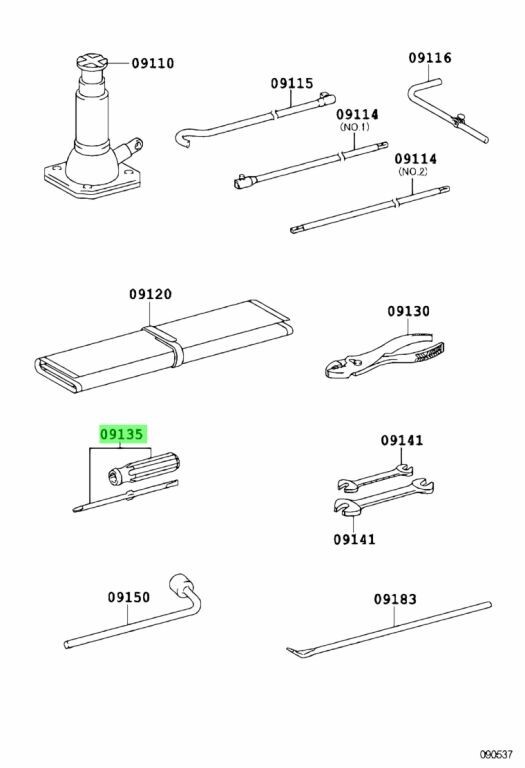 09110

09115

09116

09114
(NO.1)

09114
(NO.2)

09120

09130

09135

09141

09141

09150

09183

090537