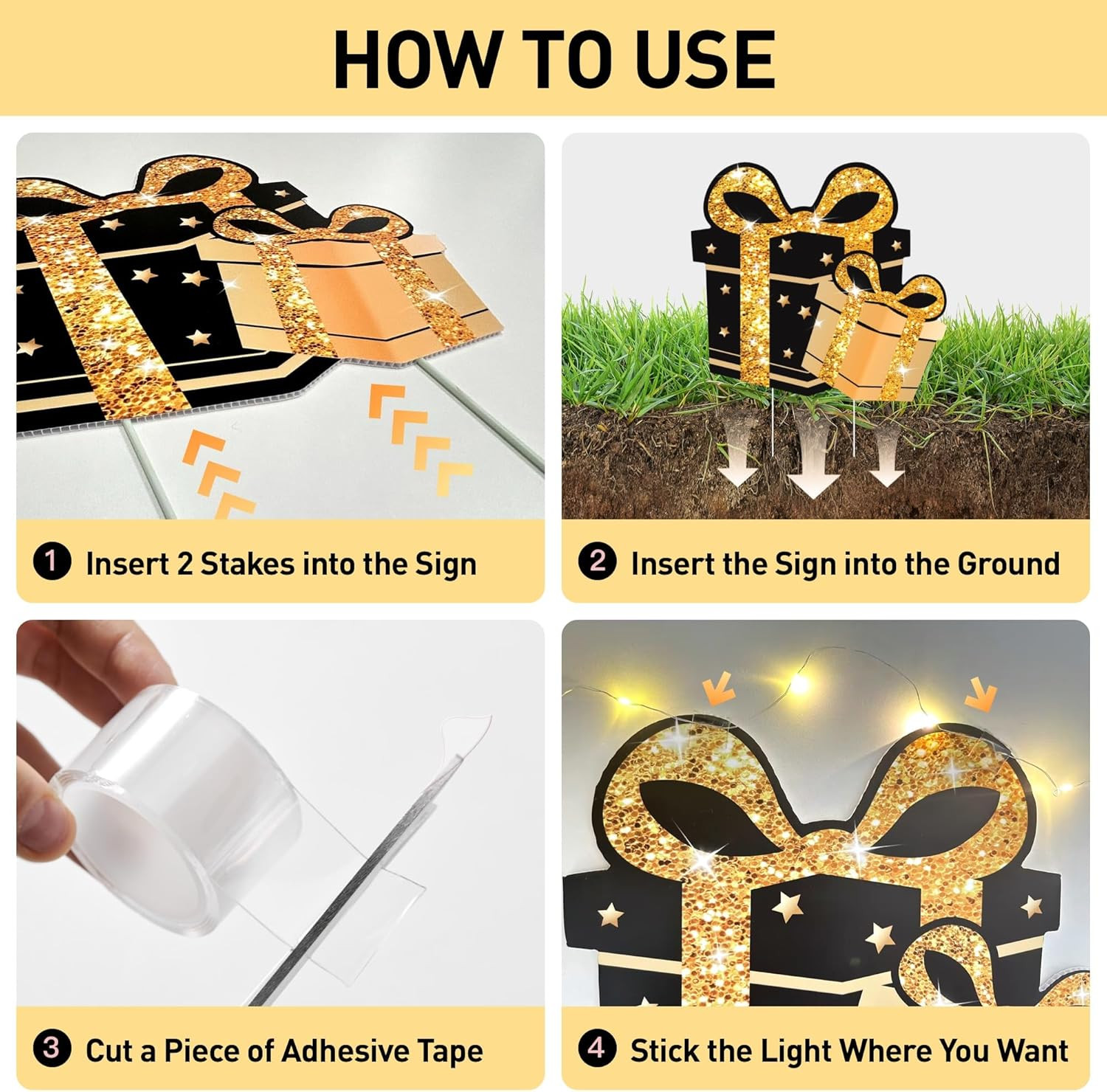 HOW TO USE

1 Insert 2 Stakes into the Sign

2 Insert the Sign into the Ground

3 Cut a Piece of Adhesive Tape

4 Stick the Light Where You Want