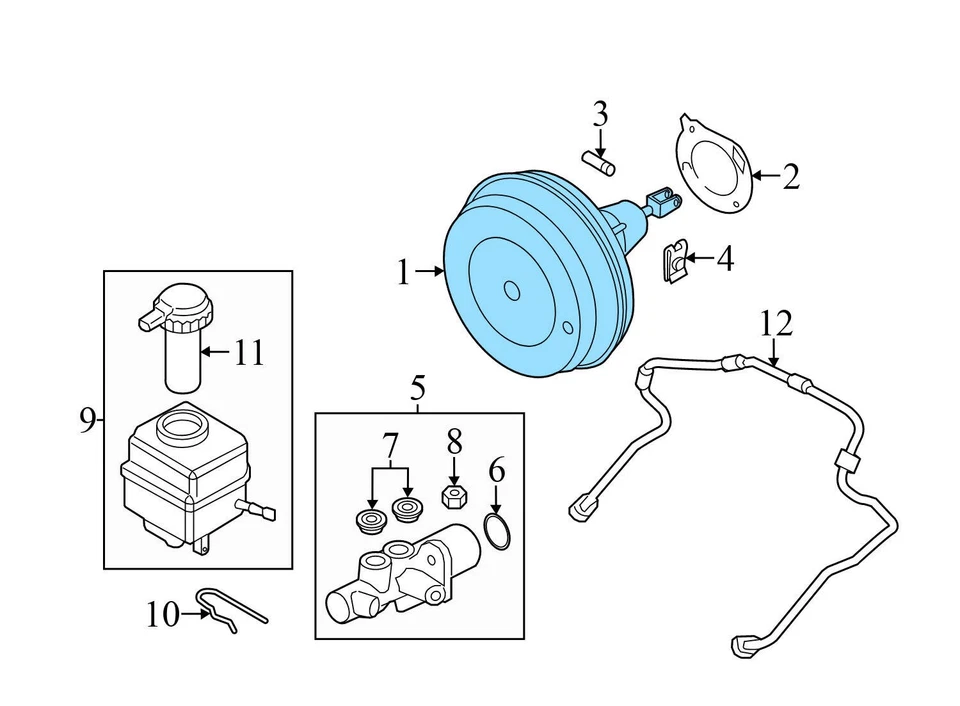 3
2
1
4
12
11
9
5
7
8
6
10