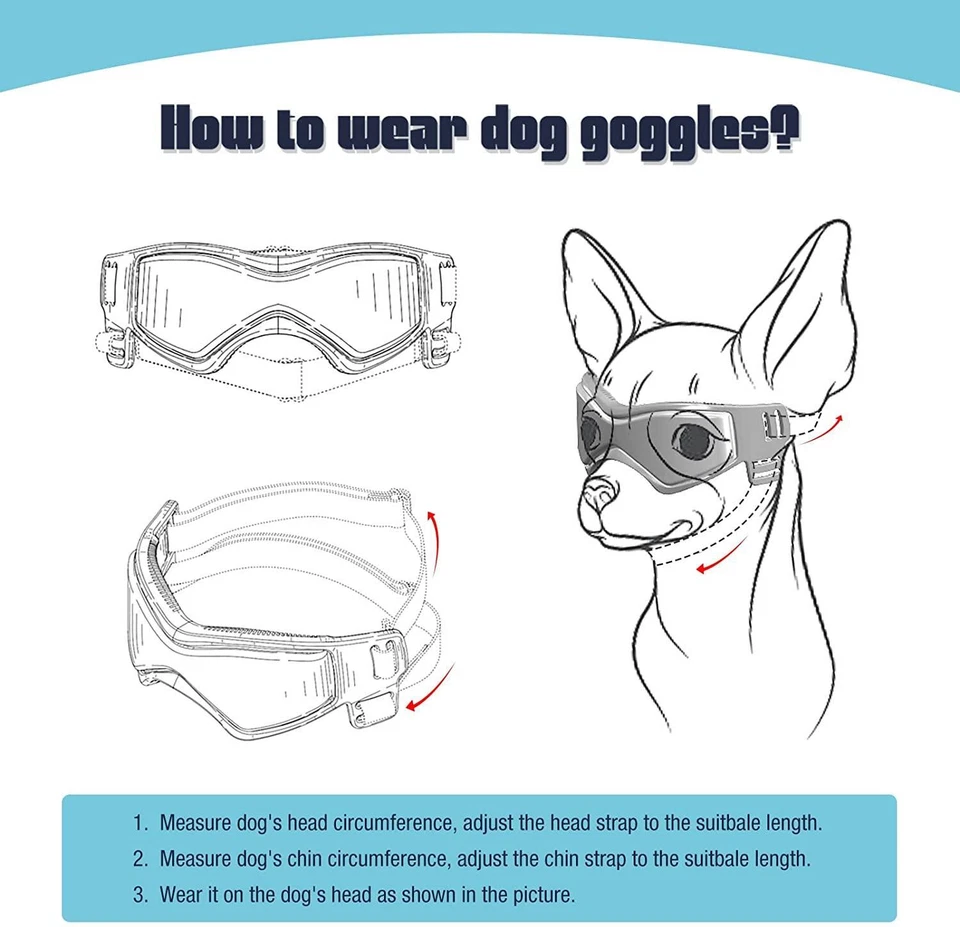 How to wear dog goggles?

1. Measure dog's head circumference, adjust the head strap to the suitbale length.
2. Measure dog's chin circumference, adjust the chin strap to the suitbale length.
3. Wear it on the dog's head as shown in the picture.