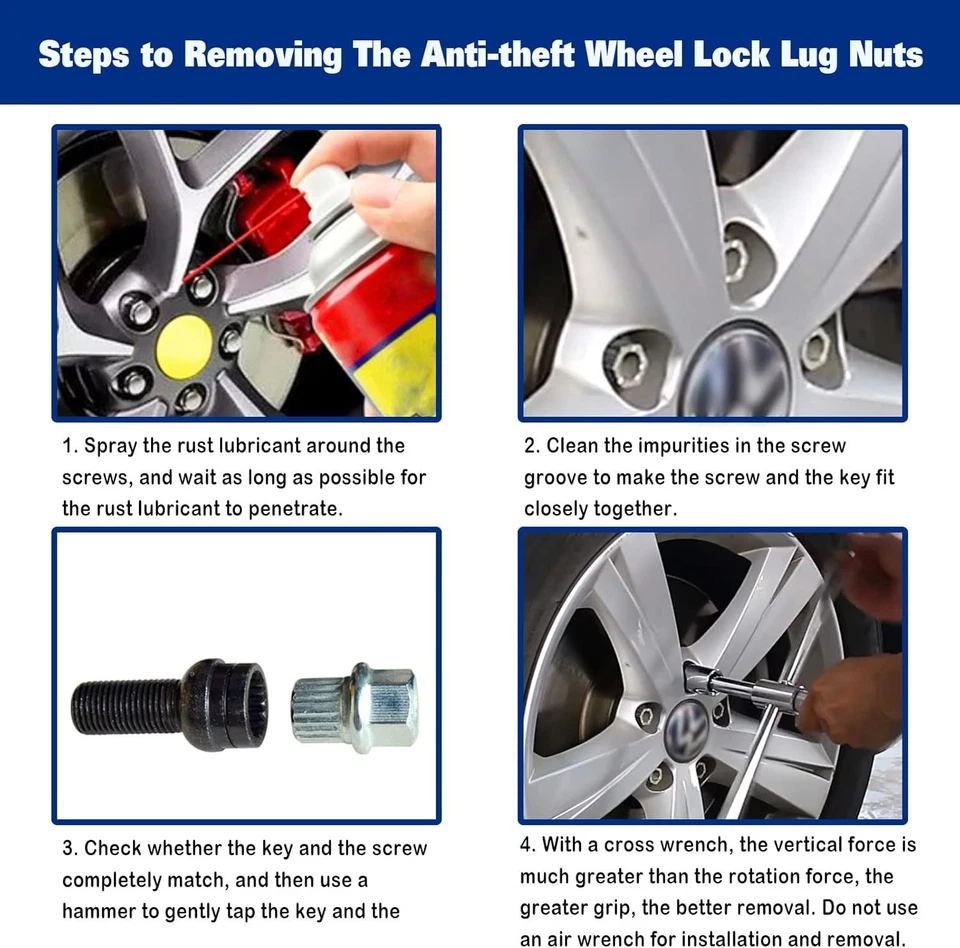 Steps to Removing The Anti-theft Wheel Lock Lug Nuts

1. Spray the rust lubricant around the screws, and wait as long as possible for the rust lubricant to penetrate.

2. Clean the impurities in the screw groove to make the screw and the key fit closely together.

3. Check whether the key and the screw completely match, and then use a hammer to gently tap the key and the

4. With a cross wrench, the vertical force is much greater than the rotation force, the greater grip, the better removal. Do not use an air wrench for installation and removal.