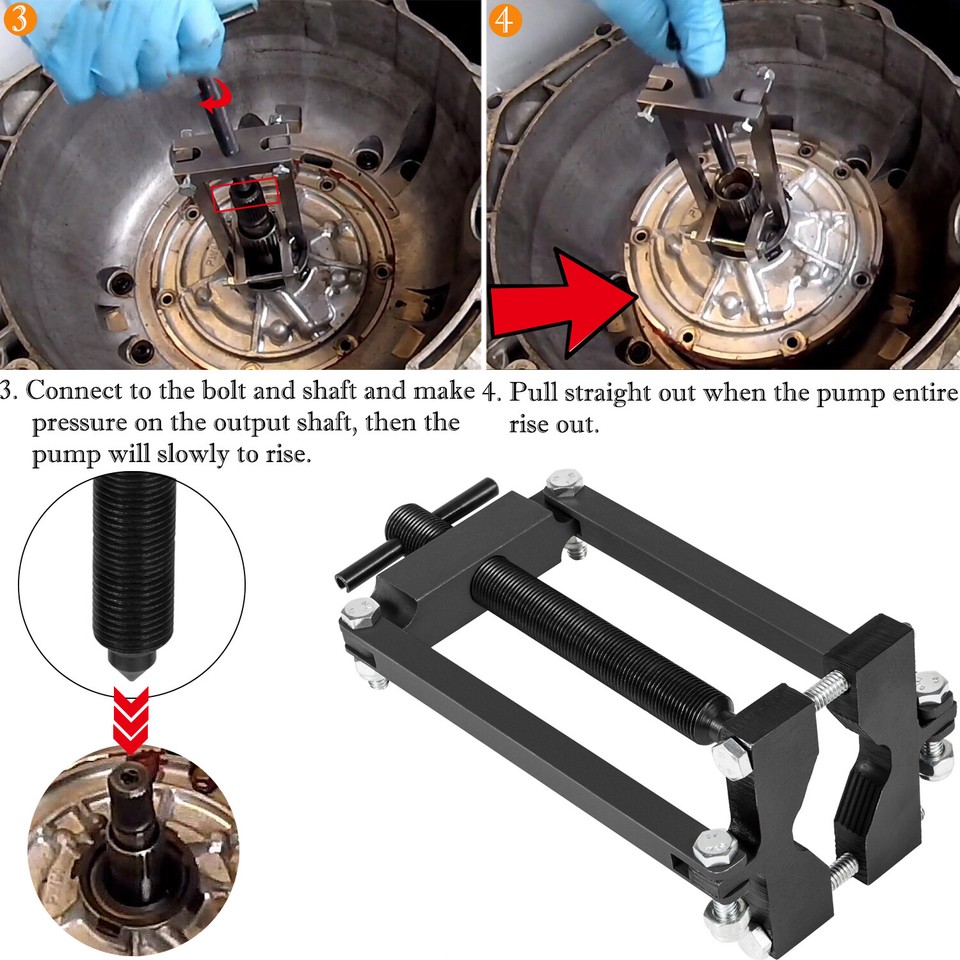 3

4

3. Connect to the bolt and shaft and make pressure on the output shaft, then the pump will slowly to rise.

4. Pull straight out when the pump entire rise out.